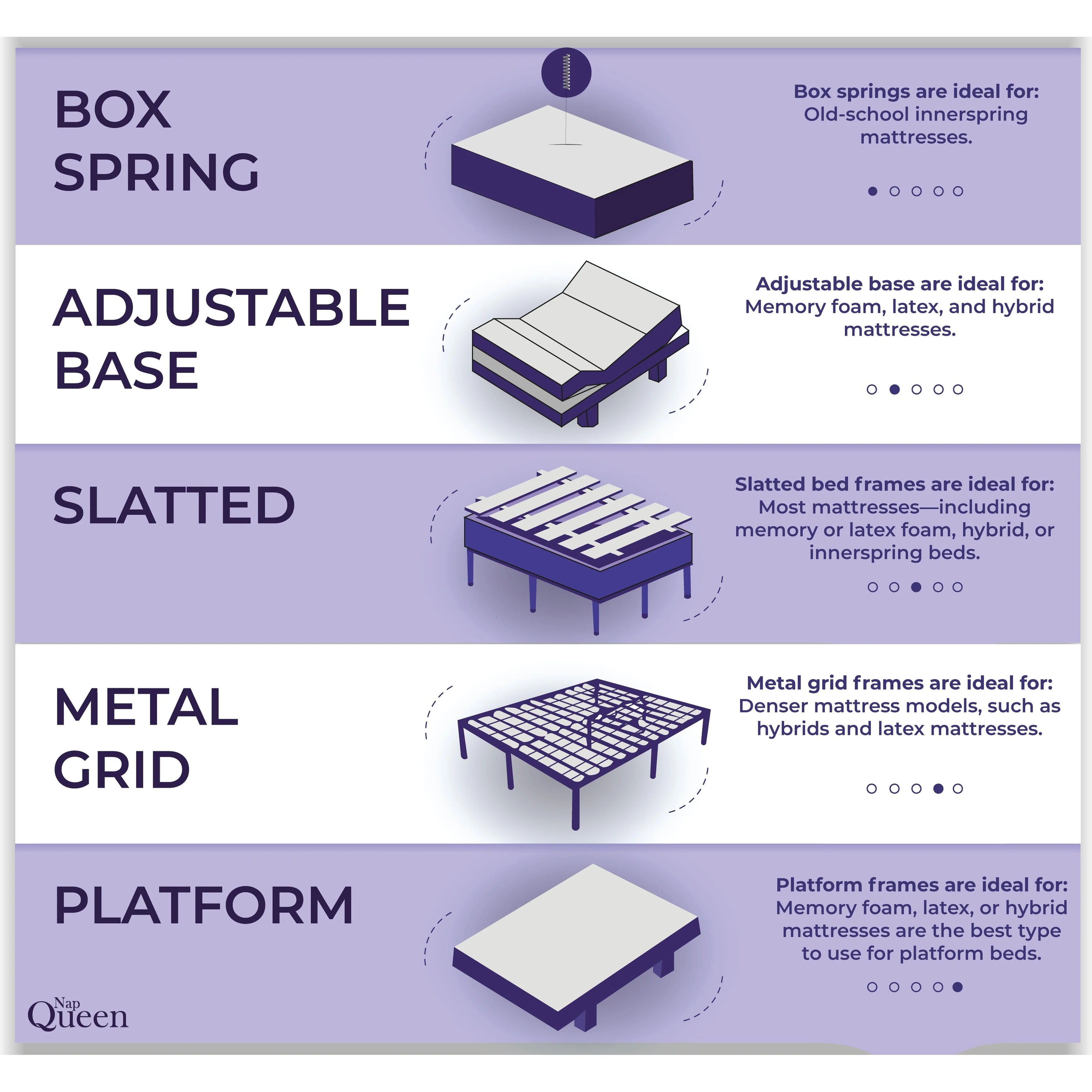 BOX SPRING

Box springs are ideal for: Old-school innerspring mattresses.

ADJUSTABLE BASE

Adjustable base are ideal for: Memory foam, latex, and hybrid mattresses.

SLATTED

Slatted bed frames are ideal for: Most mattresses—including memory or latex foam, hybrid, or innerspring beds.

METAL GRID

Metal grid frames are ideal for: Denser mattress models, such as hybrids and latex mattresses.

PLATFORM

Platform frames are ideal for: Memory foam, latex, or hybrid mattresses are the best type to use for platform beds.

Nap Queen