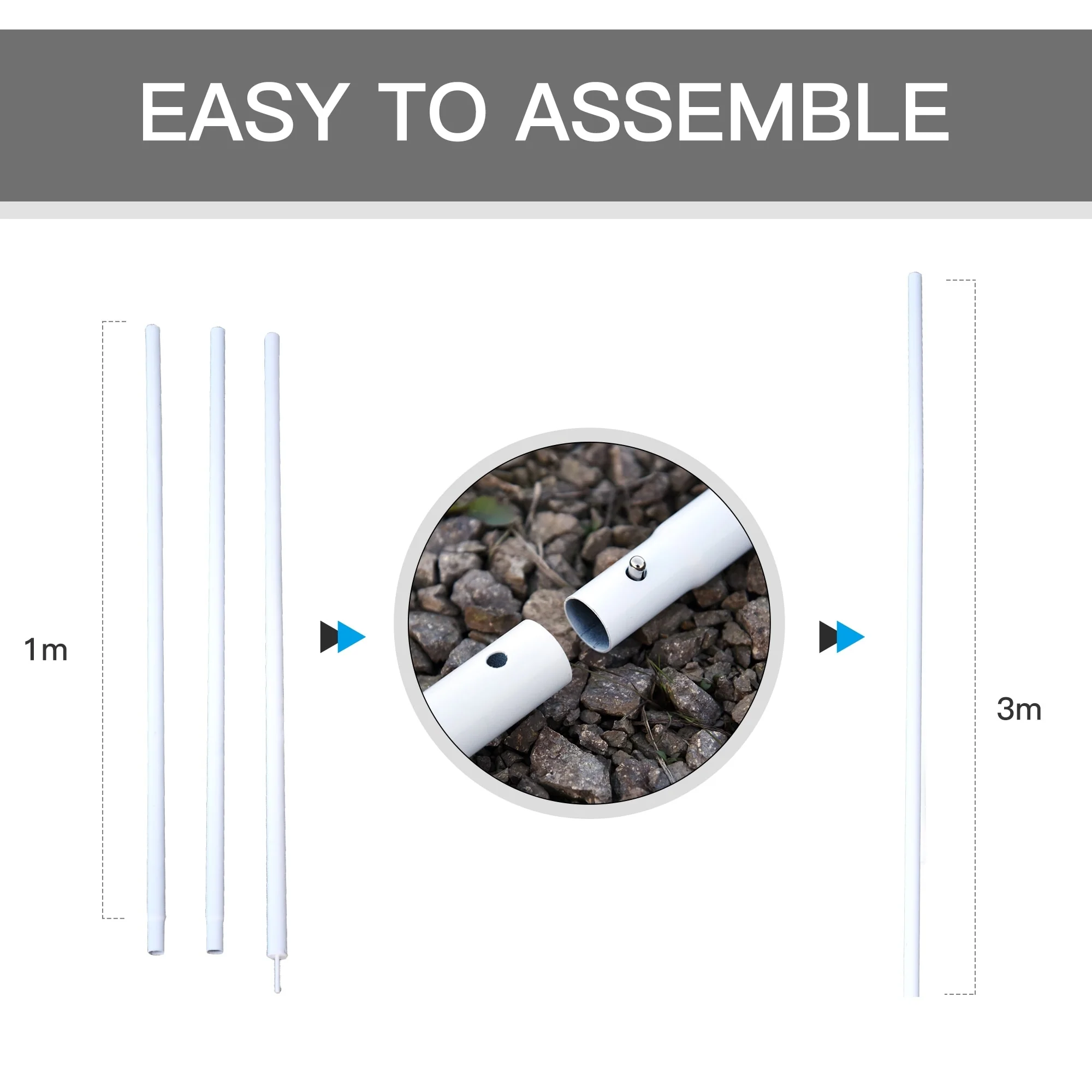 EASY TO ASSEMBLE

1m

3m