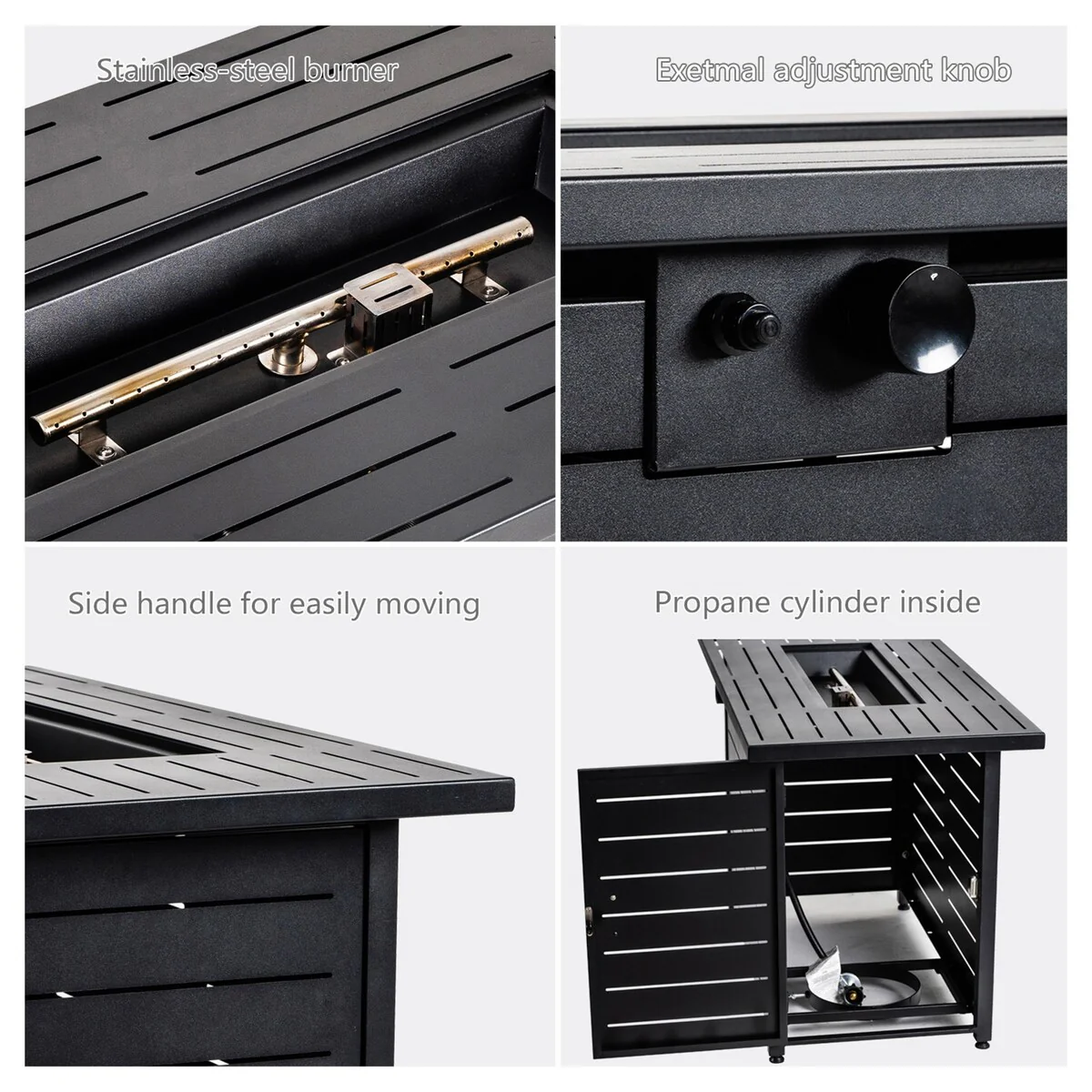 Stainless-steel burner

Exetmal adjustment knob

Side handle for easily moving

Propane cylinder inside