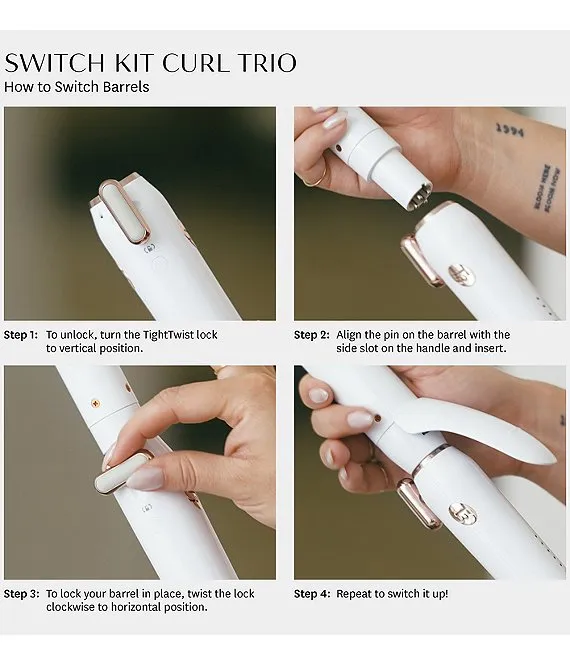 SWITCH KIT CURL TRIO
How to Switch Barrels

1994

BLOOM HERE
BLOOM NOW

Step 1: To unlock, turn the TightTwist lock to vertical position.

Step 2: Align the pin on the barrel with the side slot on the handle and insert.

Step 3: To lock your barrel in place, twist the lock clockwise to horizontal position.

Step 4: Repeat to switch it up!