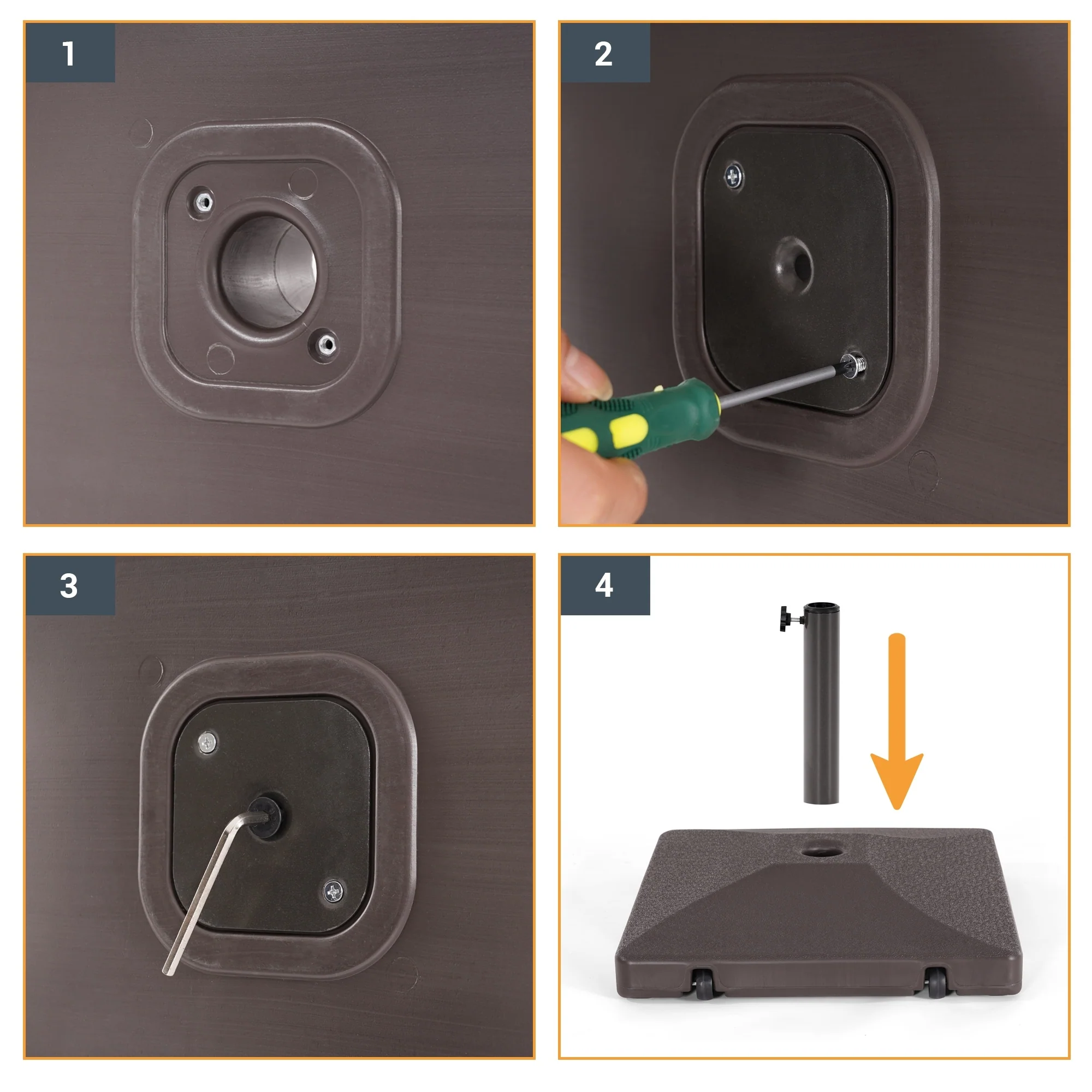 1

2

3

4