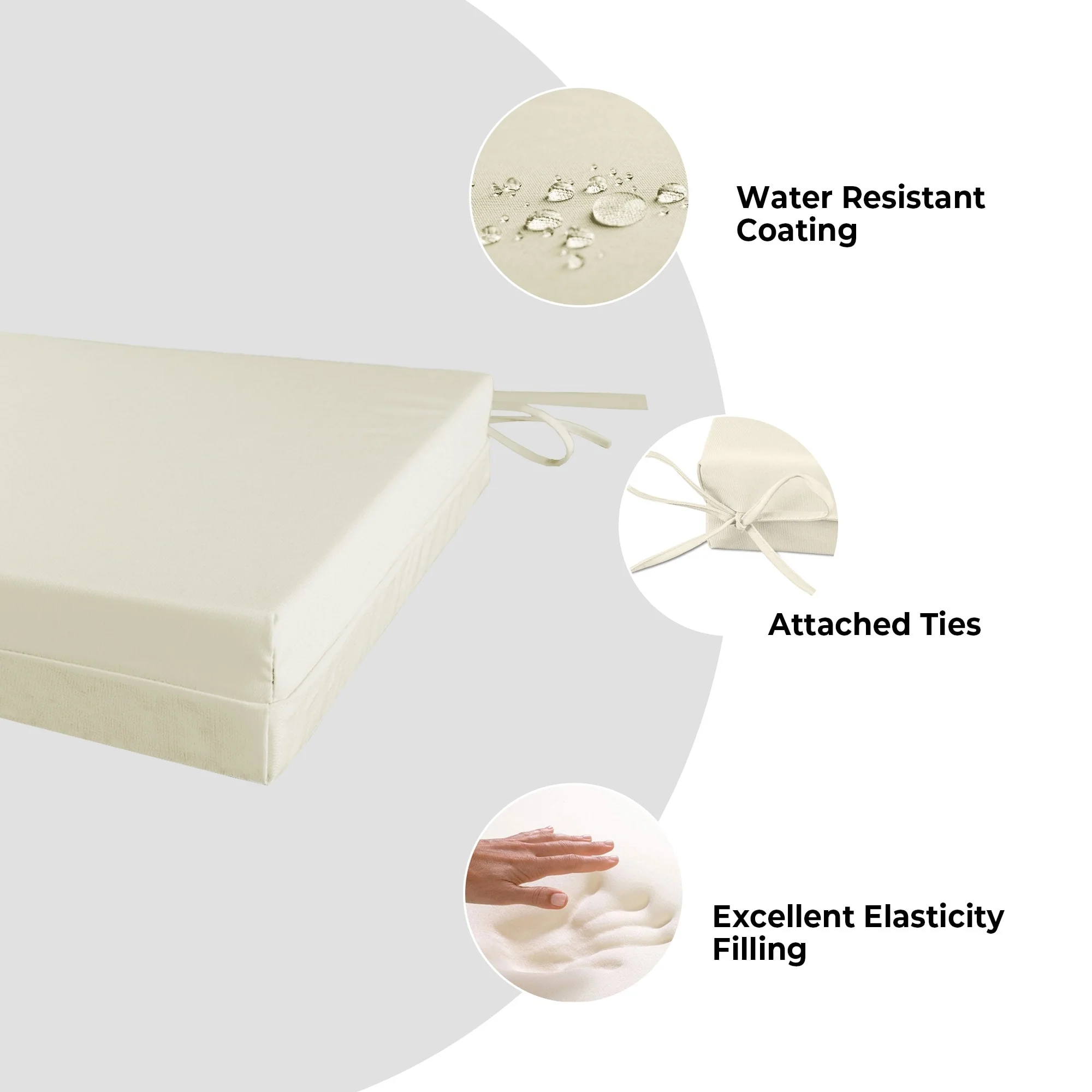 Water Resistant Coating

Attached Ties

Excellent Elasticity Filling