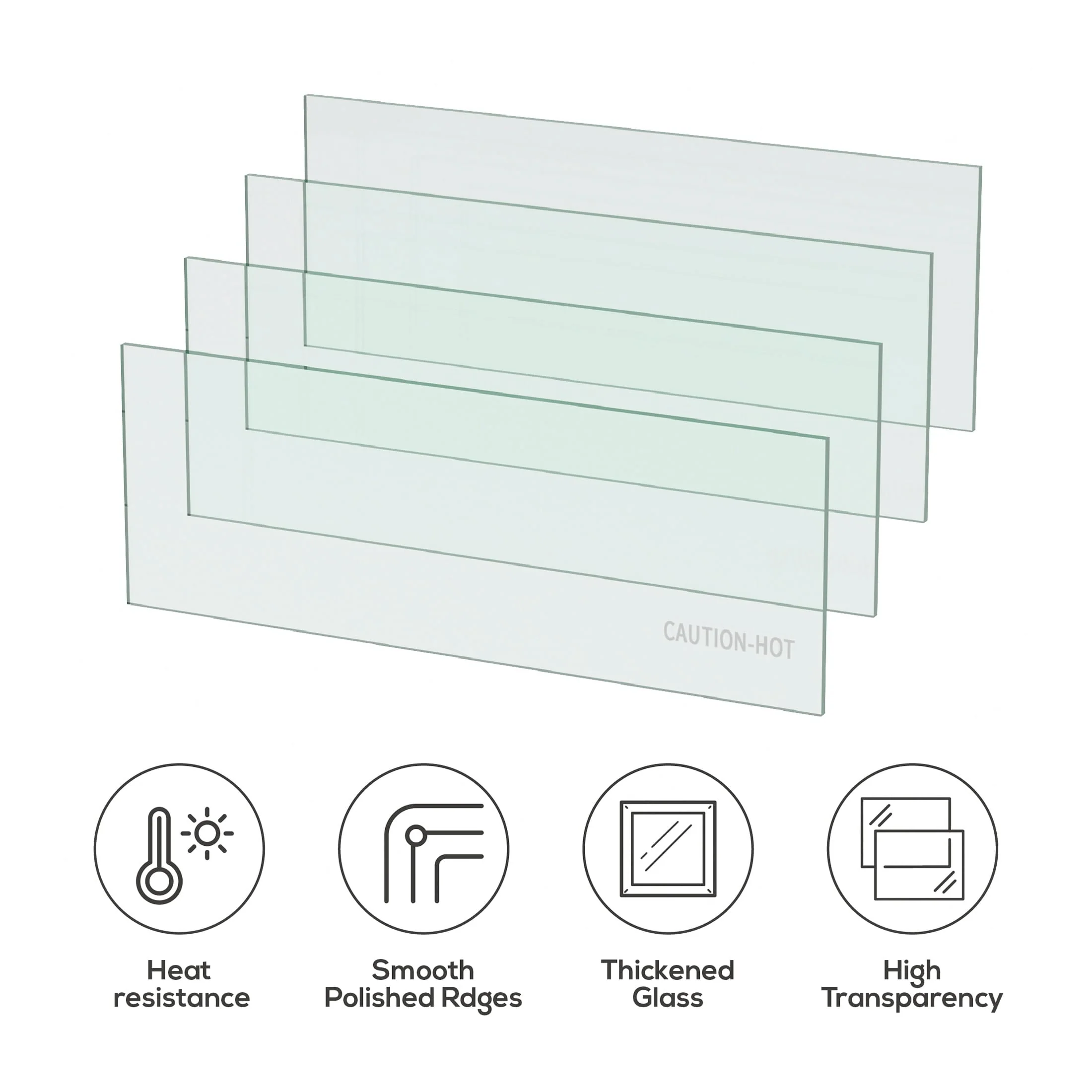 CAUTION-HOT

Heat resistance

Smooth Polished Rdges

Thickened Glass

High Transparency