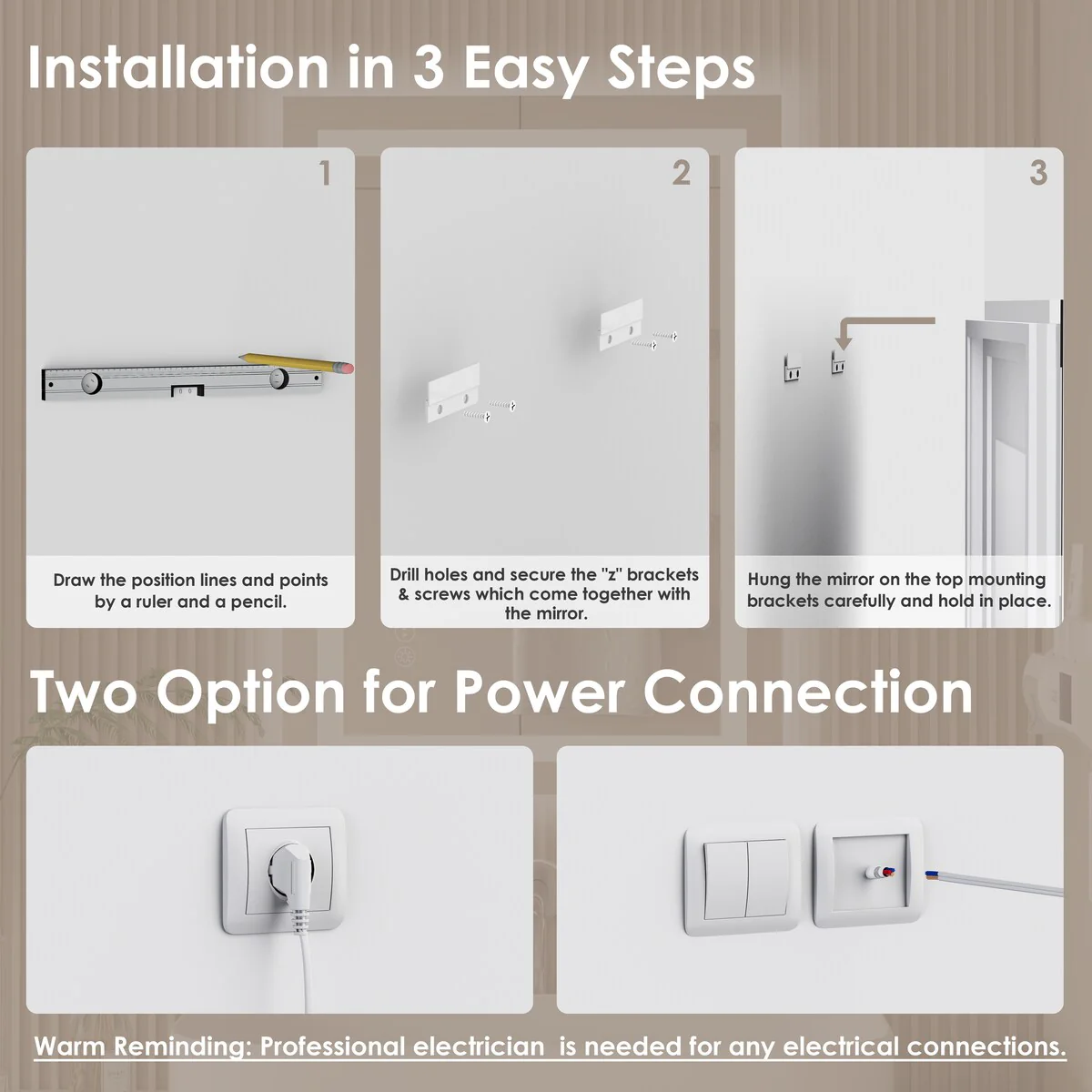 Installation in 3 Easy Steps

1

Draw the position lines and points by a ruler and a pencil.

2

Drill holes and secure the "z" brackets & screws which come together with the mirror.

3

Hung the mirror on the top mounting brackets carefully and hold in place.

Two Option for Power Connection

Warm Reminding: Professional electrician is needed for any electrical connections.