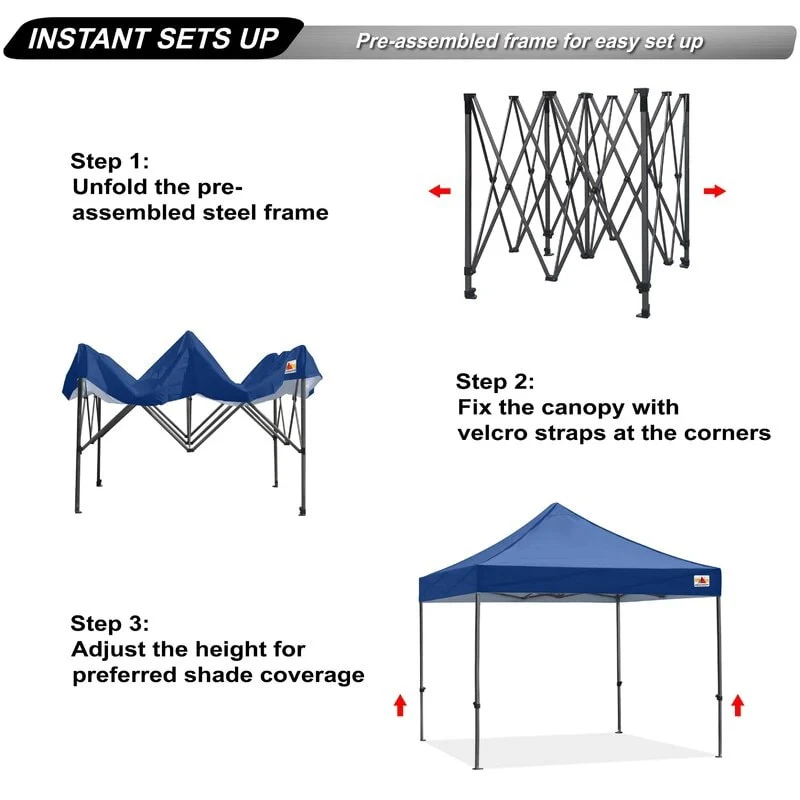 INSTANT SETS UP

Pre-assembled frame for easy set up

Step 1:
Unfold the pre-assembled steel frame

Step 2:
Fix the canopy with velcro straps at the corners

Step 3:
Adjust the height for preferred shade coverage