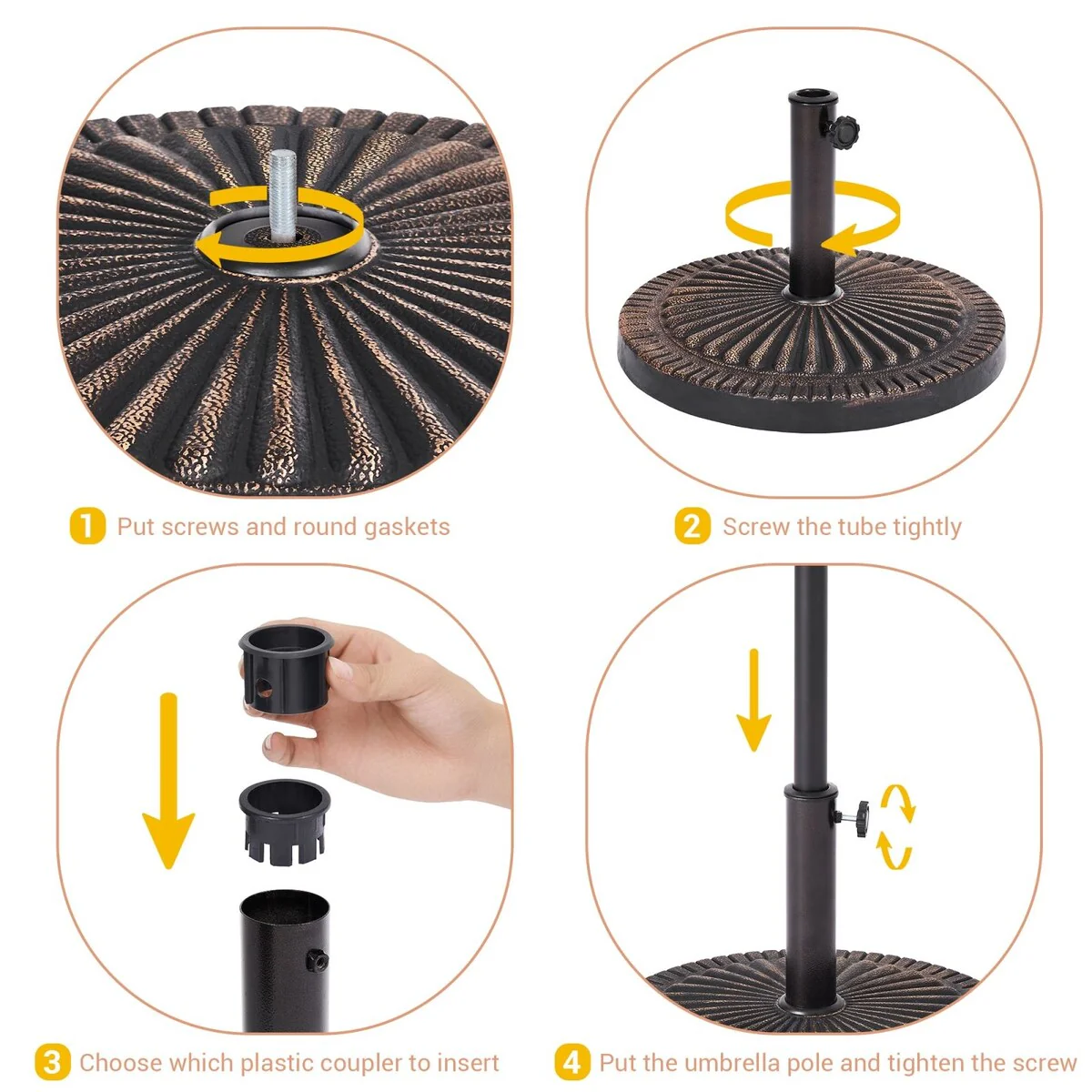 1 Put screws and round gaskets

2 Screw the tube tightly

3 Choose which plastic coupler to insert

4 Put the umbrella pole and tighten the screw