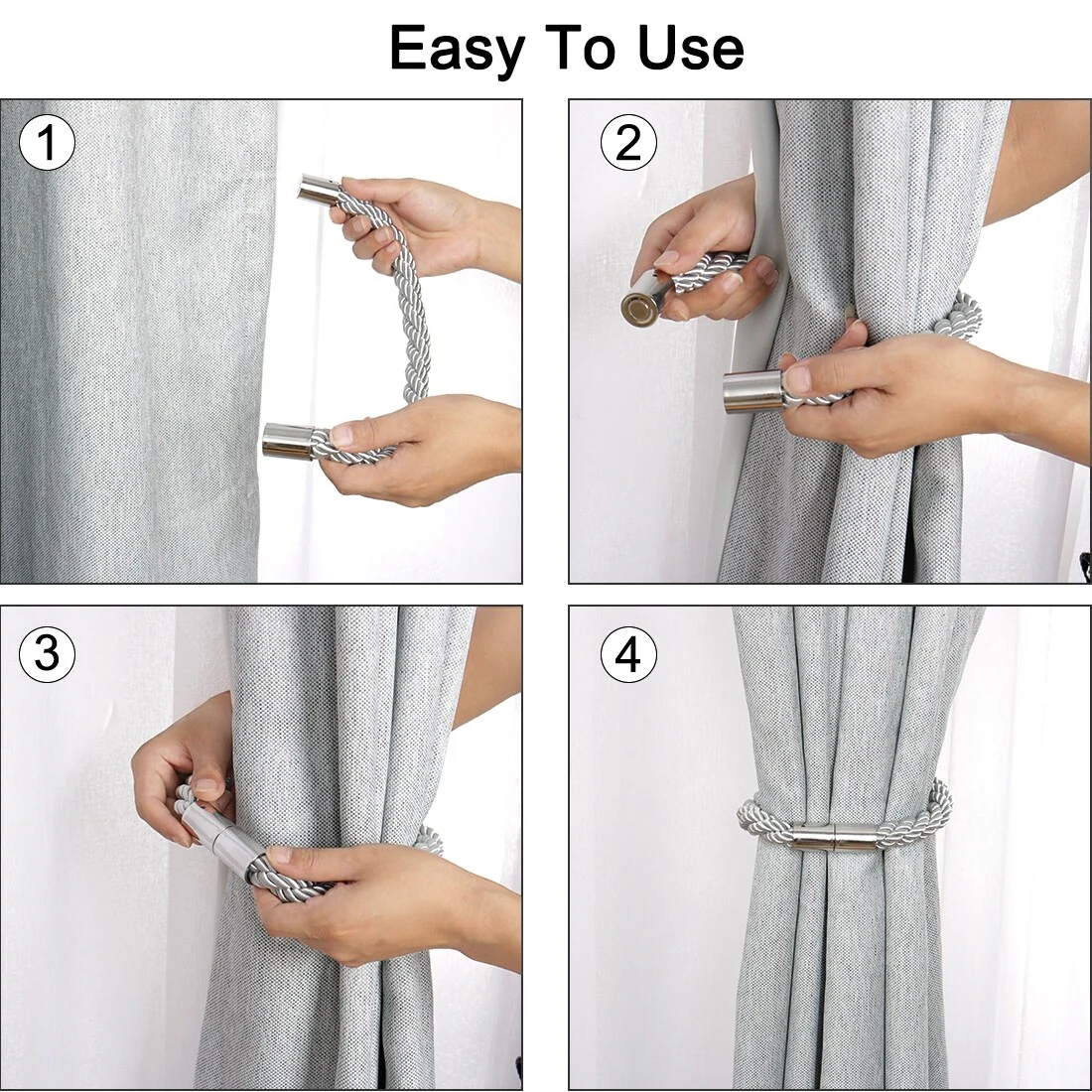 Easy To Use

1

2

3

4