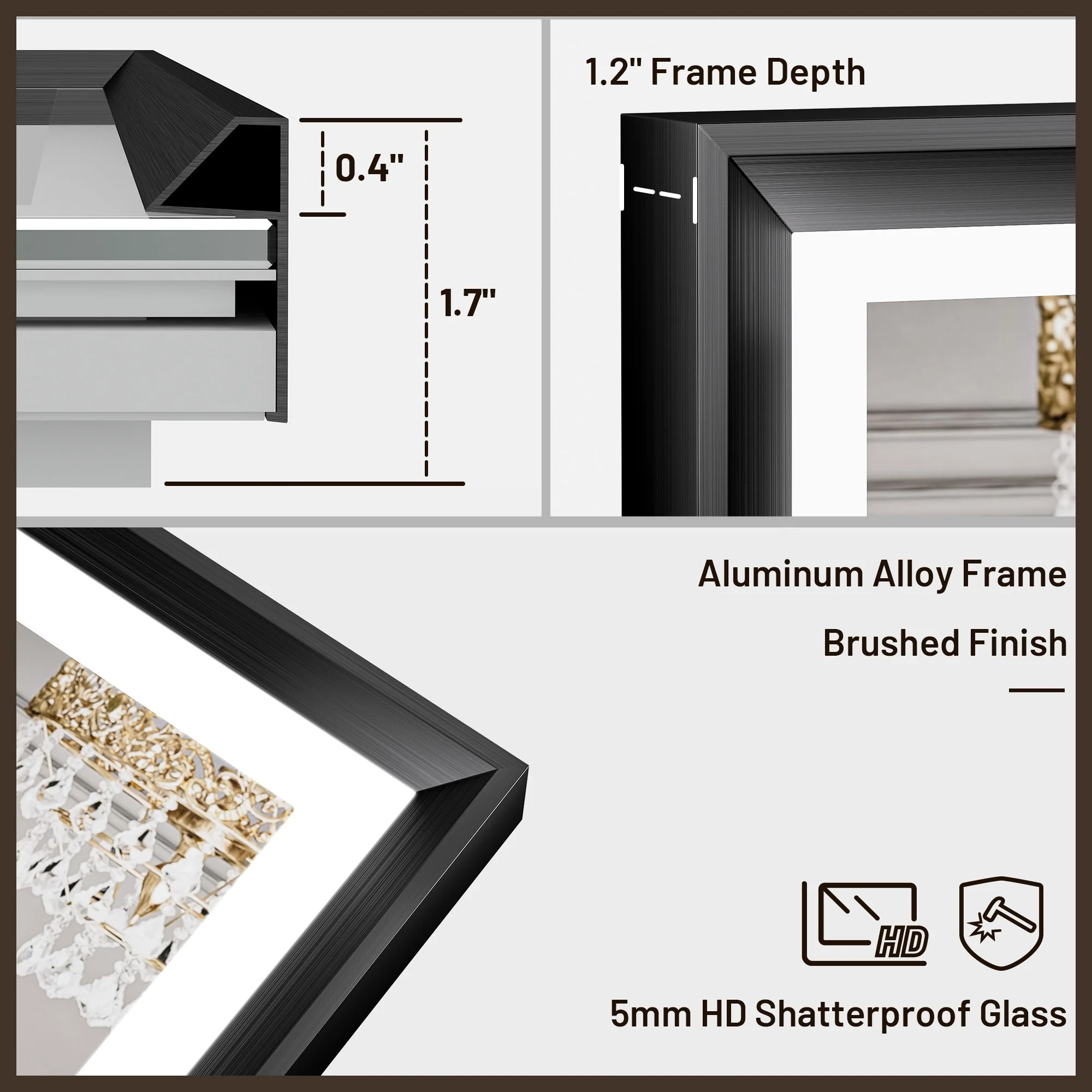 0.4"

1.7"

1.2" Frame Depth

Aluminum Alloy Frame

Brushed Finish

HD

5mm HD Shatterproof Glass