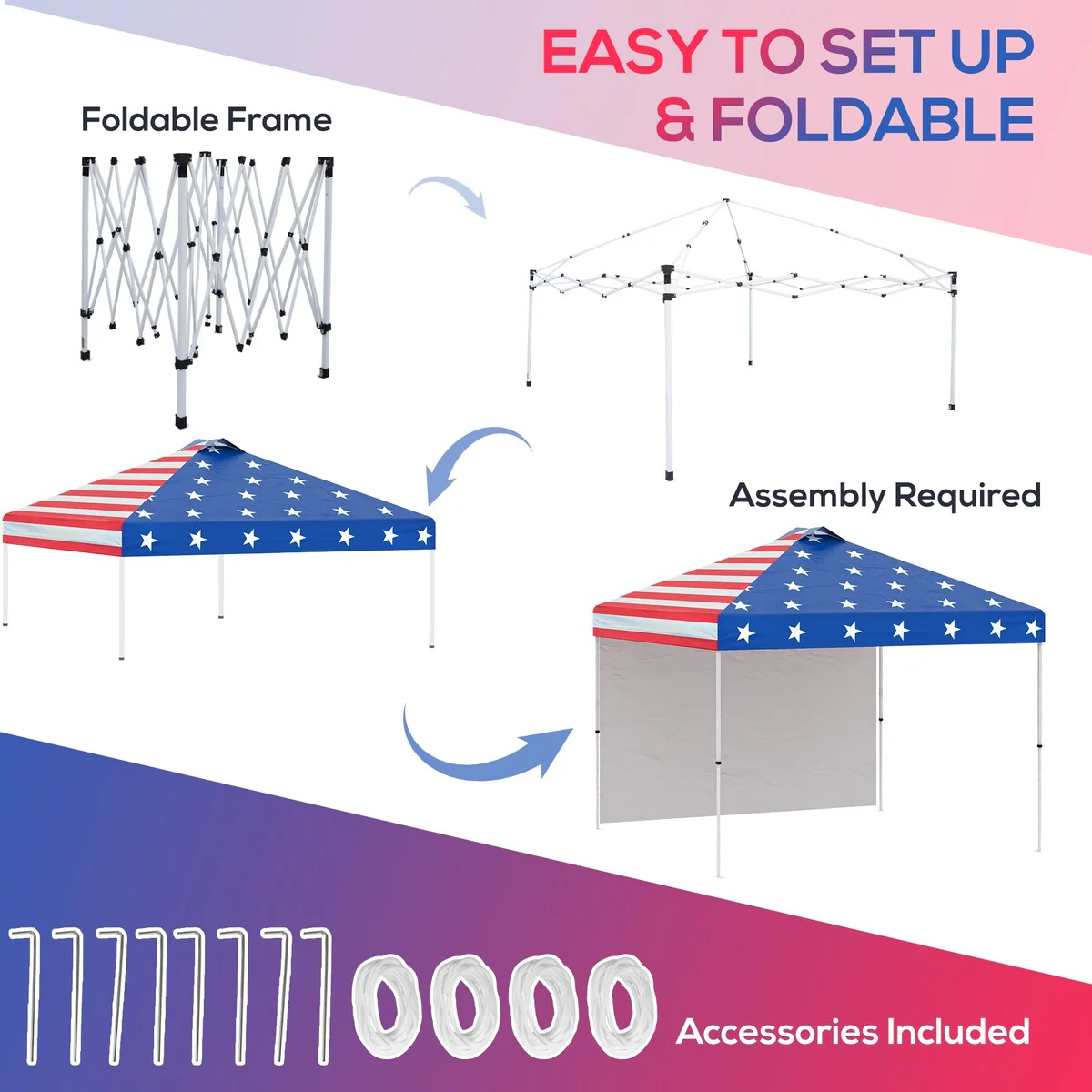 EASY TO SET UP & FOLDABLE

Foldable Frame

Assembly Required

Accessories Included