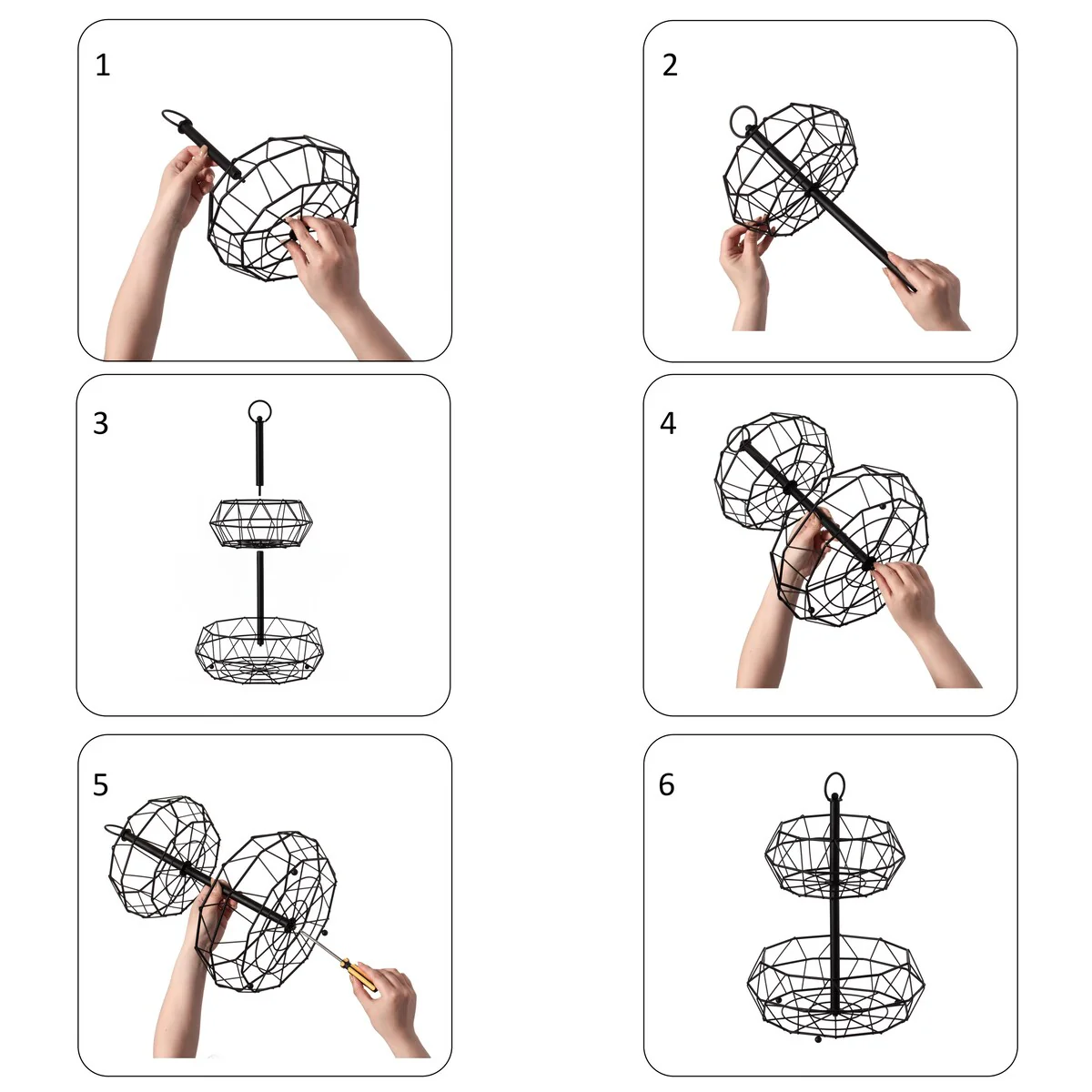 1

2

3

4

5

6