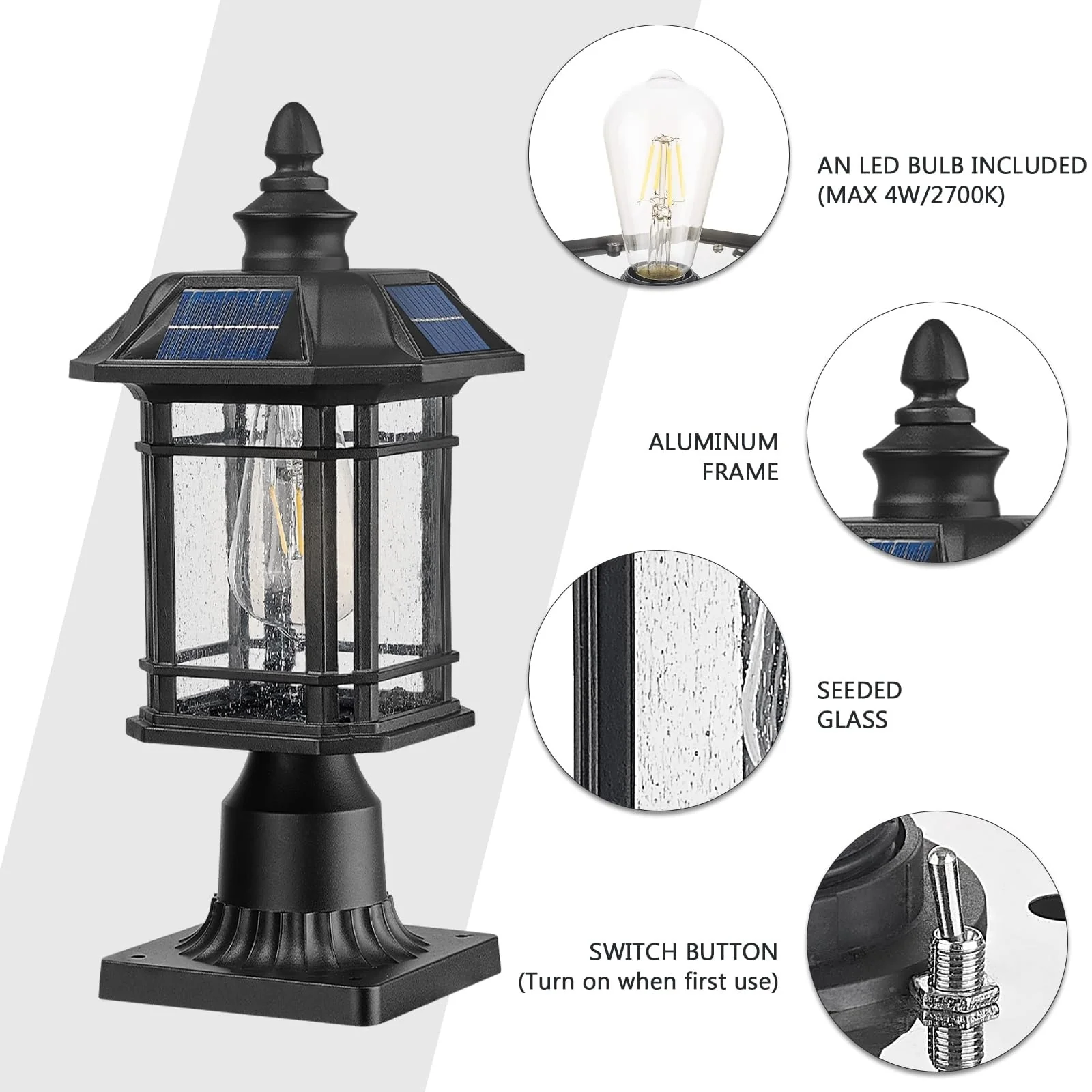 AN LED BULB INCLUDED (MAX 4W/2700K)

ALUMINUM FRAME

SEEDED GLASS

SWITCH BUTTON (Turn on when first use)