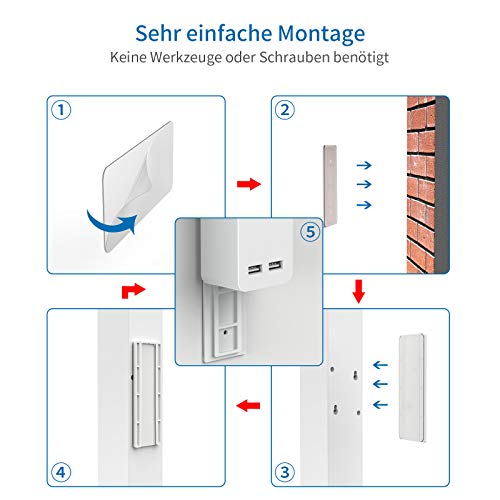 Sehr einfache Montage

Keine Werkzeuge oder Schrauben benötigt

1

2

5

4

3