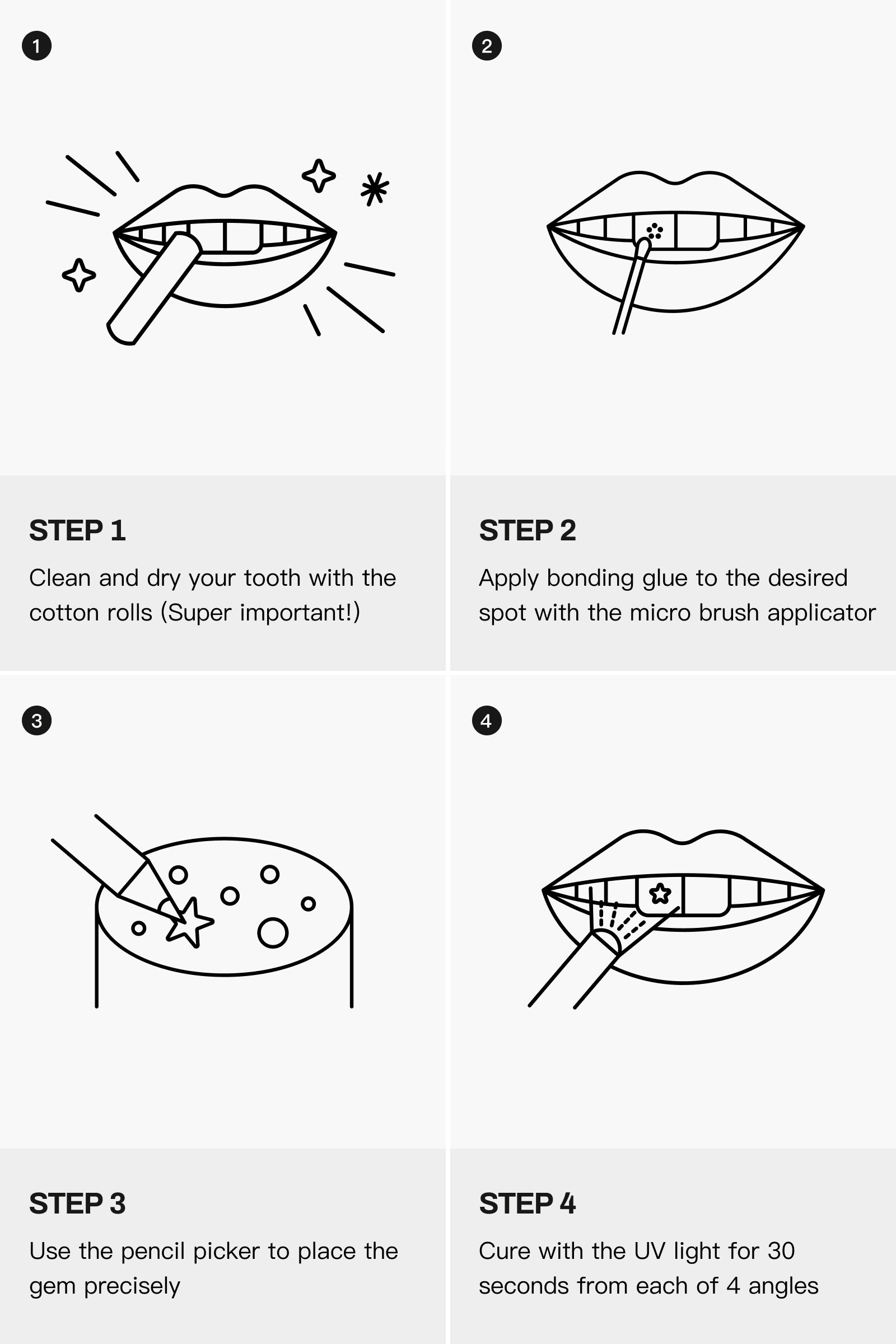 1

STEP 1

Clean and dry your tooth with the cotton rolls (Super important!)

2

STEP 2

Apply bonding glue to the desired spot with the micro brush applicator

3

STEP 3

Use the pencil picker to place the gem precisely

4

STEP 4

Cure with the UV light for 30 seconds from each of 4 angles