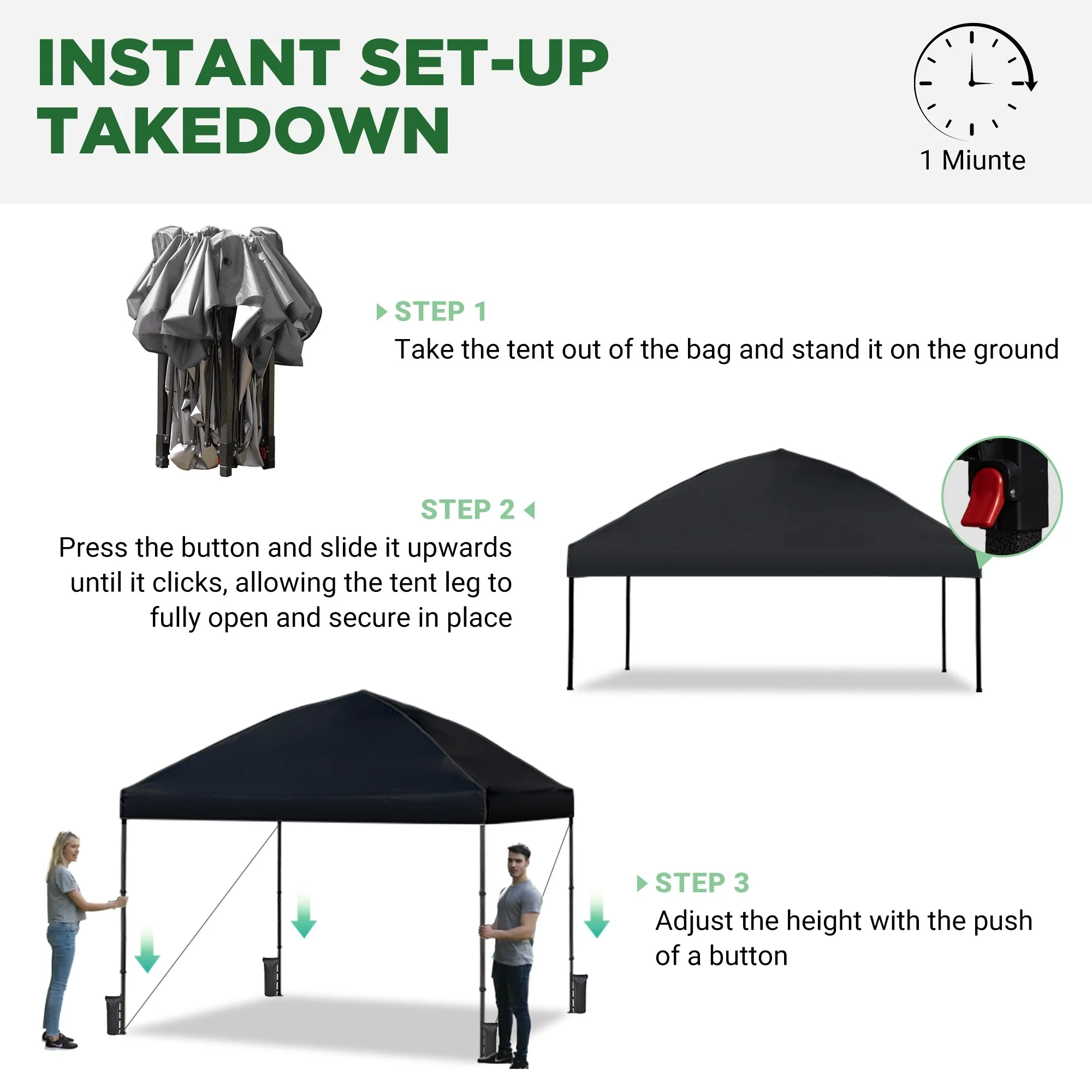 INSTANT SET-UP TAKEDOWN

1 Miunte

STEP 1
Take the tent out of the bag and stand it on the ground

STEP 2
Press the button and slide it upwards until it clicks, allowing the tent leg to fully open and secure in place

STEP 3
Adjust the height with the push of a button