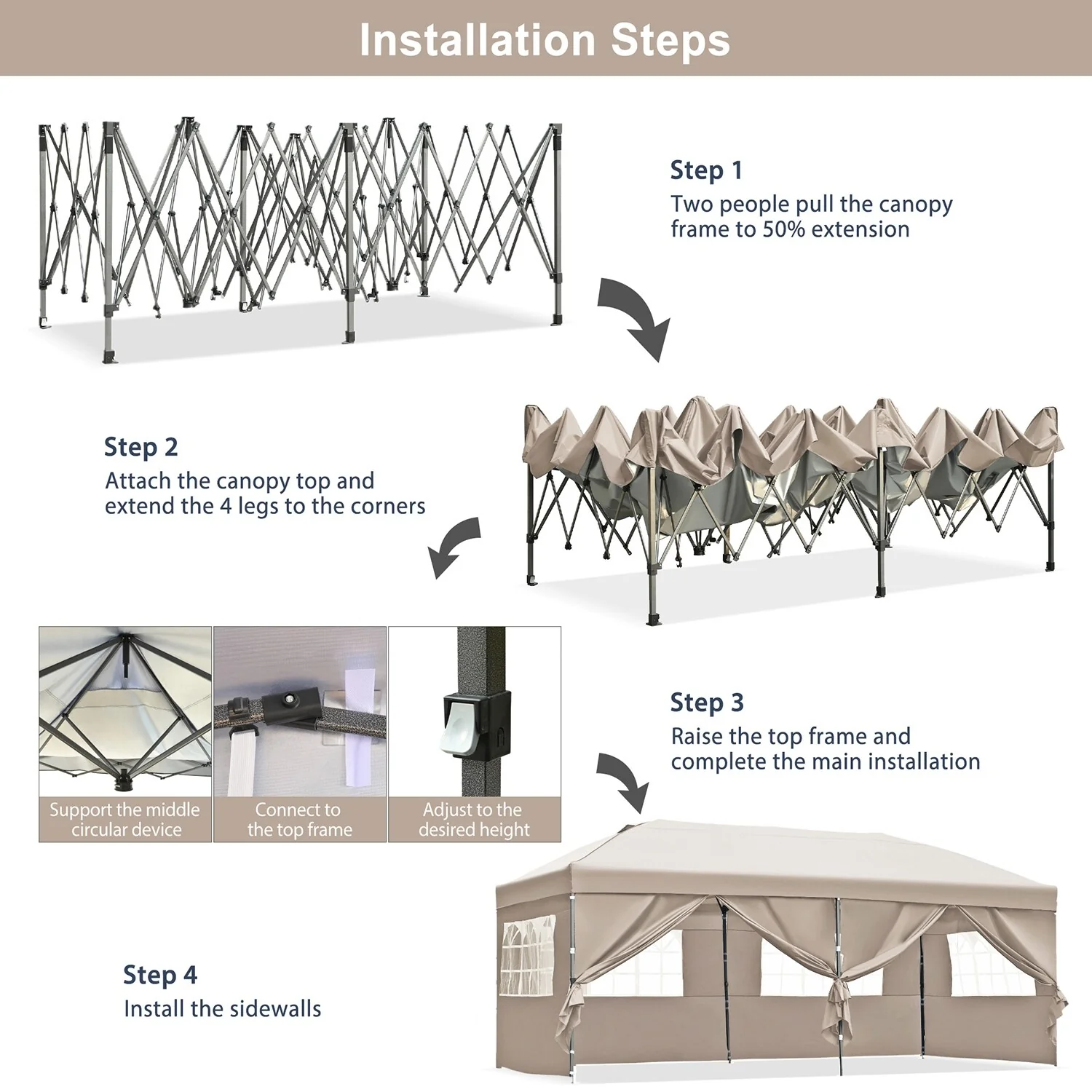 Installation Steps

Step 1
Two people pull the canopy frame to 50% extension

Step 2
Attach the canopy top and extend the 4 legs to the corners

Support the middle circular device

Connect to the top frame

Adjust to the desired height

Step 3
Raise the top frame and complete the main installation

Step 4
Install the sidewalls