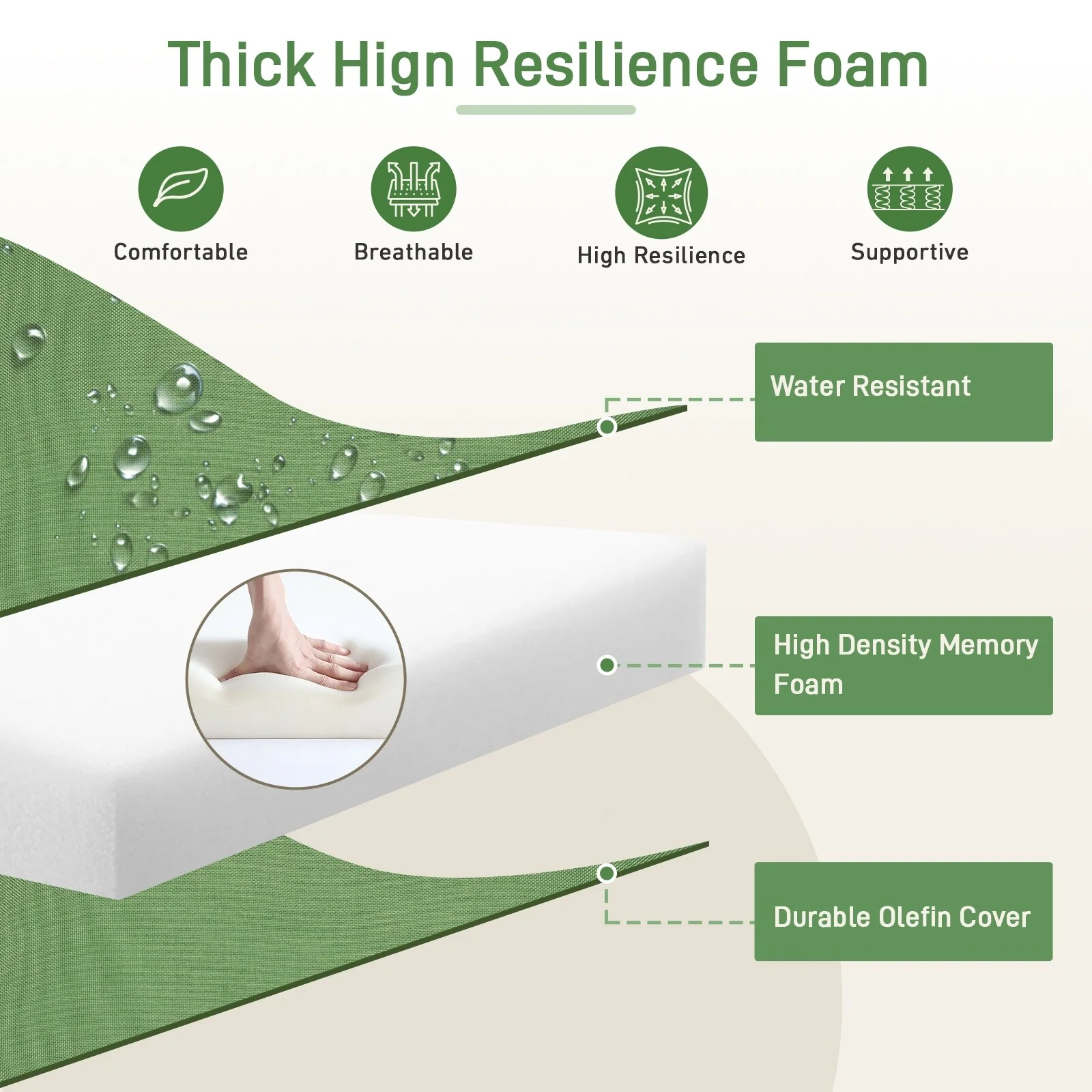 Thick Hign Resilience Foam

Comfortable

Breathable

High Resilience

Supportive

Water Resistant

High Density Memory Foam

Durable Olefin Cover