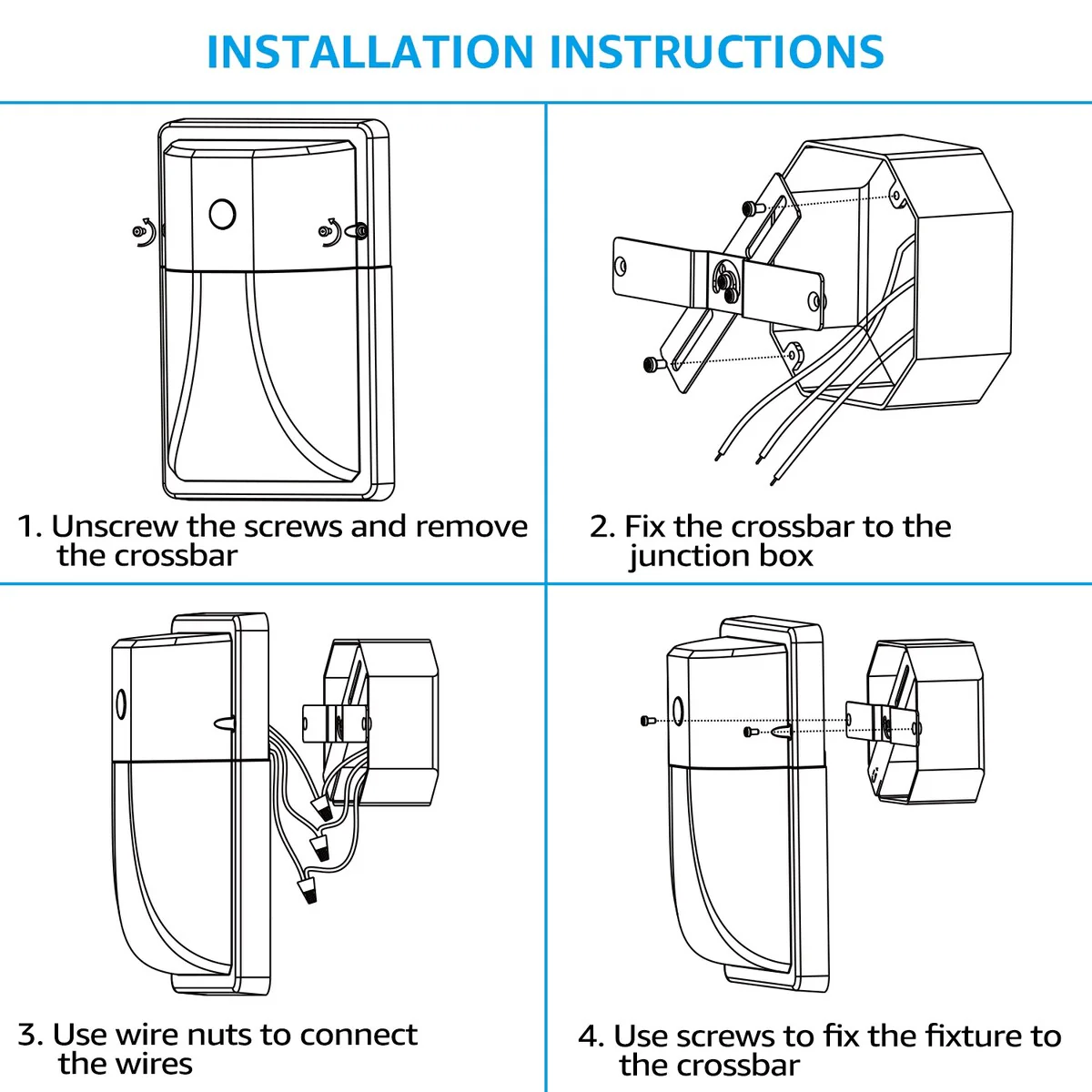 INSTALLATION INSTRUCTIONS

1. Unscrew the screws and remove the crossbar

2. Fix the crossbar to the junction box

3. Use wire nuts to connect the wires

4. Use screws to fix the fixture to the crossbar