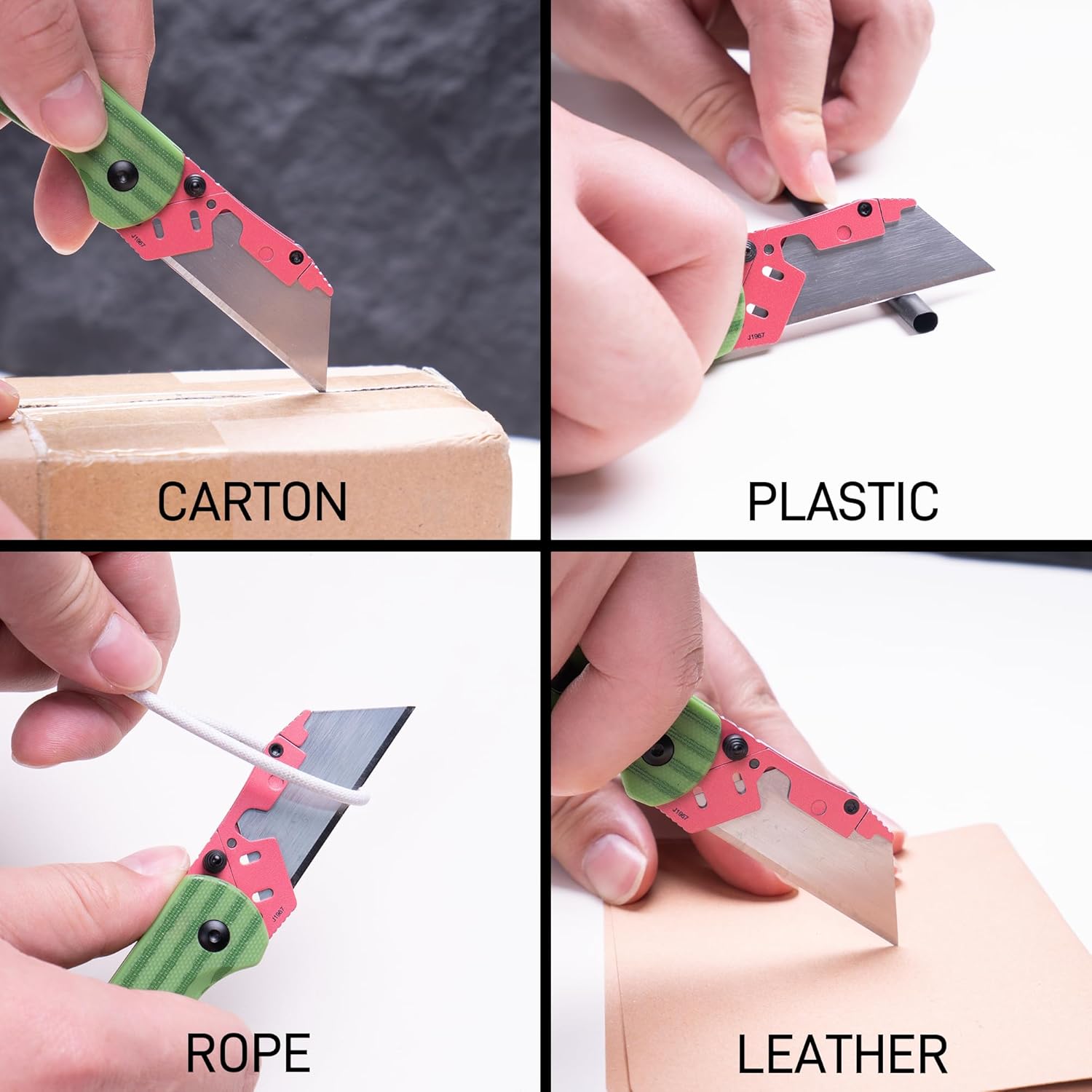 J1967

CARTON

J1967

PLASTIC

J1967

ROPE

J1967

LEATHER