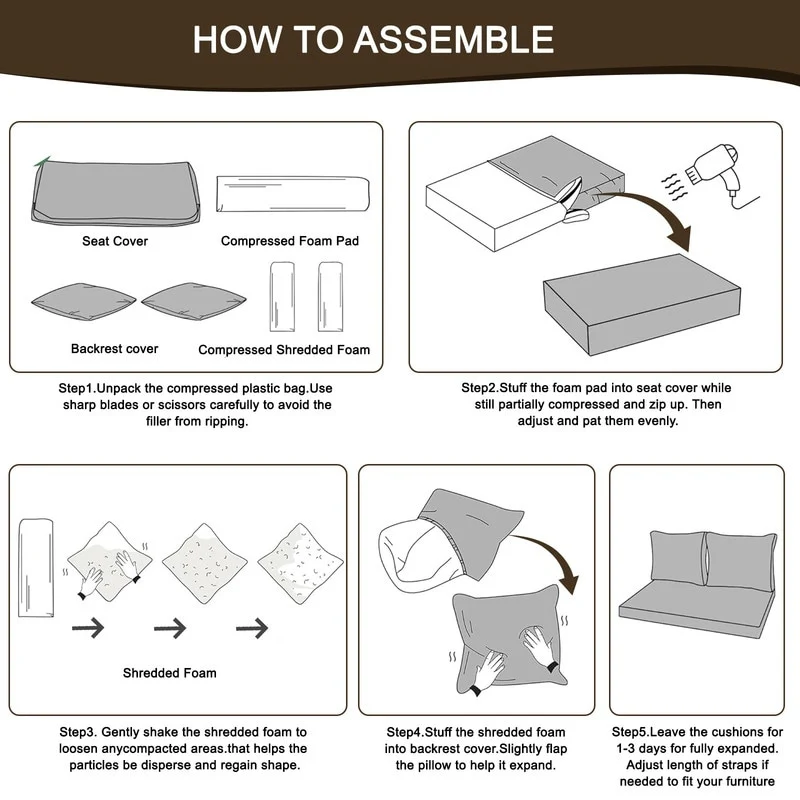 HOW TO ASSEMBLE

Seat Cover

Compressed Foam Pad

Backrest cover

Compressed Shredded Foam

Step1.Unpack the compressed plastic bag.Use sharp blades or scissors carefully to avoid the filler from ripping.

Step2.Stuff the foam pad into seat cover while still partially compressed and zip up. Then adjust and pat them evenly.

Shredded Foam

Step3. Gently shake the shredded foam to loosen anycompacted areas.that helps the particles be disperse and regain shape.

Step4.Stuff the shredded foam into backrest cover.Slightly flap the pillow to help it expand.

Step5.Leave the cushions for 1-3 days for fully expanded. Adjust length of straps if needed to fit your furniture