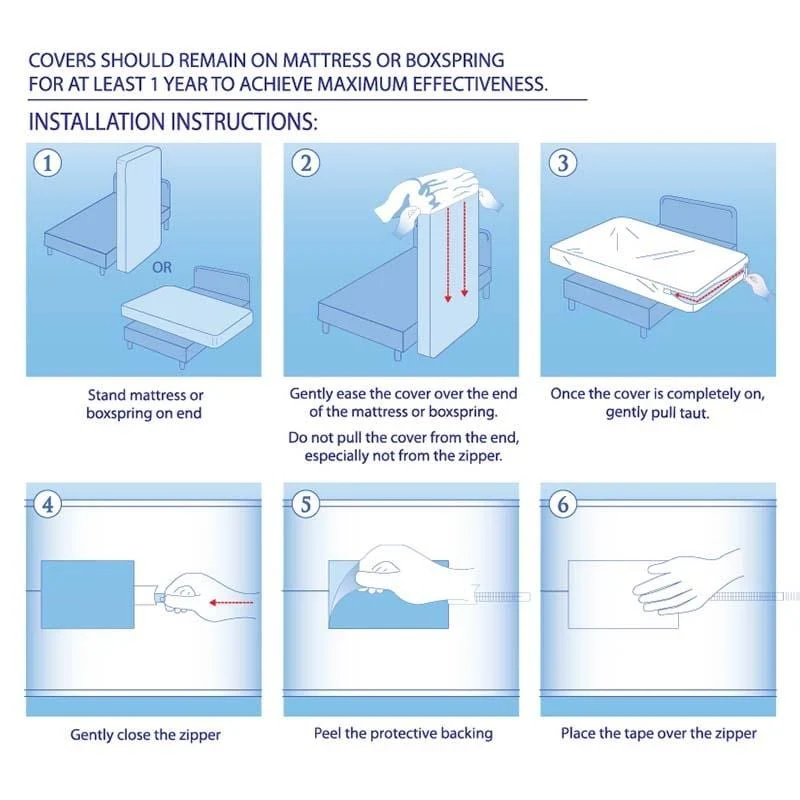 COVERS SHOULD REMAIN ON MATTRESS OR BOXSPRING FOR AT LEAST 1 YEAR TO ACHIEVE MAXIMUM EFFECTIVENESS.

INSTALLATION INSTRUCTIONS:

1

OR

Stand mattress or boxspring on end

2

Gently ease the cover over the end of the mattress or boxspring.

Do not pull the cover from the end, especially not from the zipper.

3

Once the cover is completely on, gently pull taut.

4

Gently close the zipper

5

Peel the protective backing

6

Place the tape over the zipper