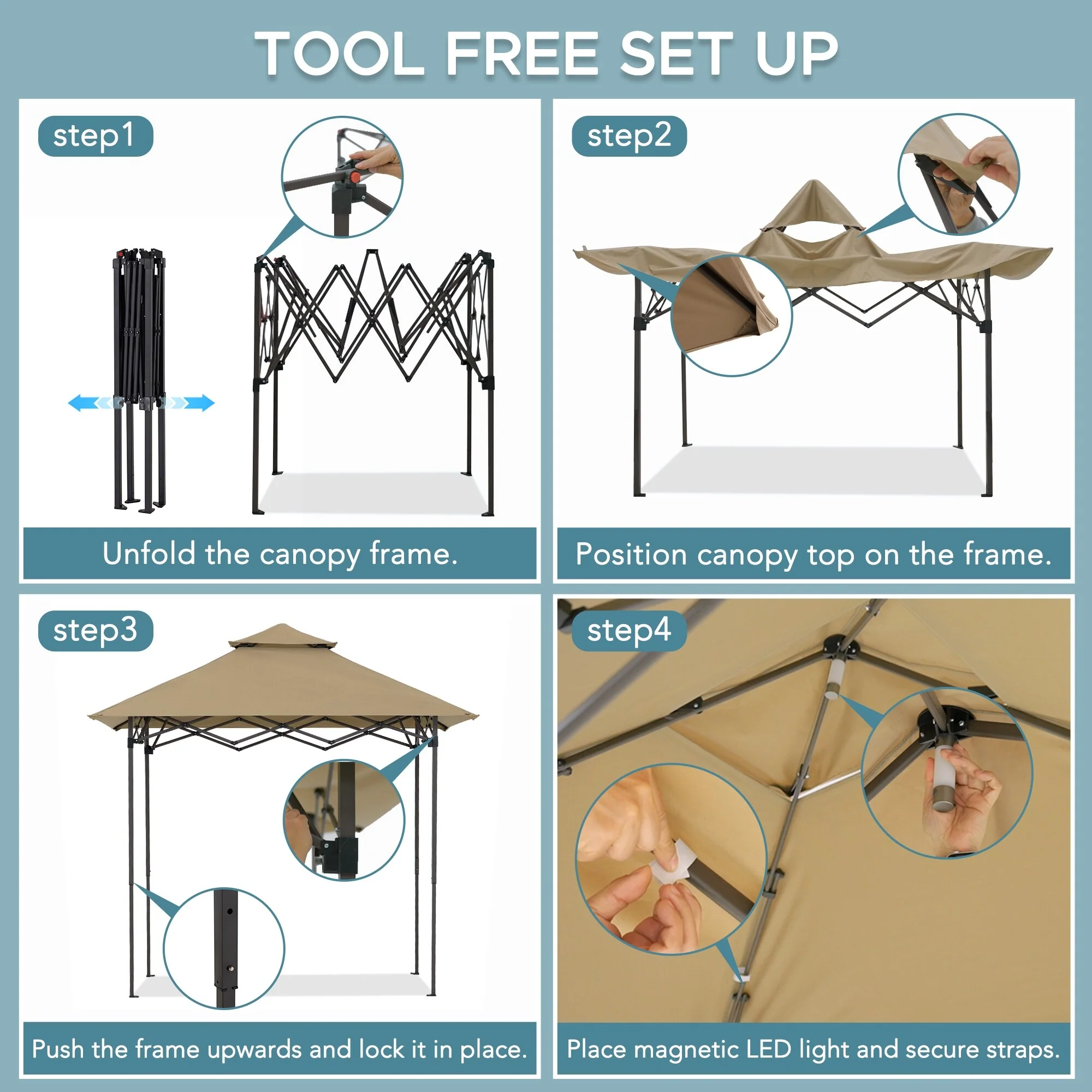 TOOL FREE SET UP

step1

Unfold the canopy frame.

step2

Position canopy top on the frame.

step3

Push the frame upwards and lock it in place.

step4

Place magnetic LED light and secure straps.