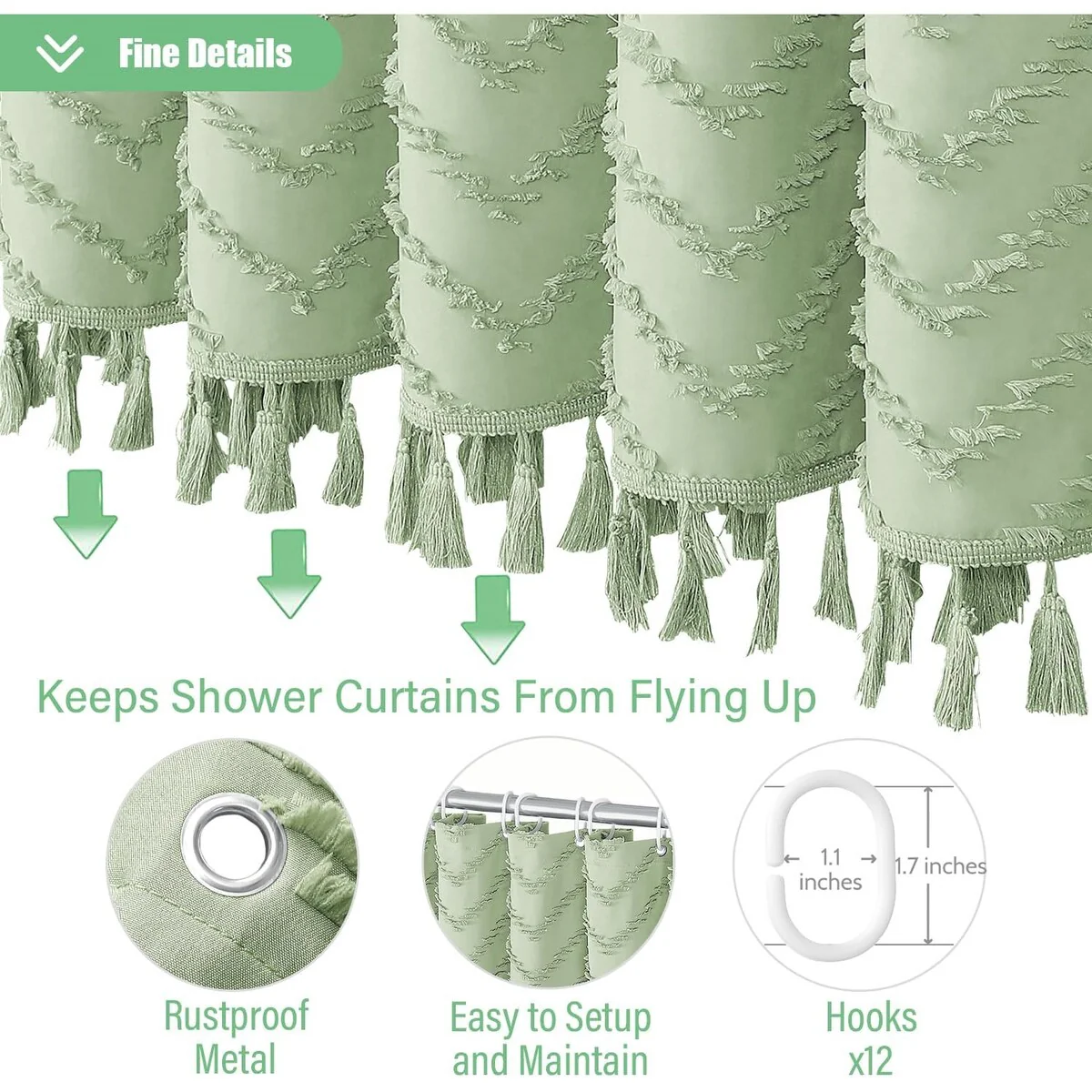 Fine Details

Keeps Shower Curtains From Flying Up

1.1 inches

1.7 inches

Rustproof Metal

Easy to Setup and Maintain

Hooks x12