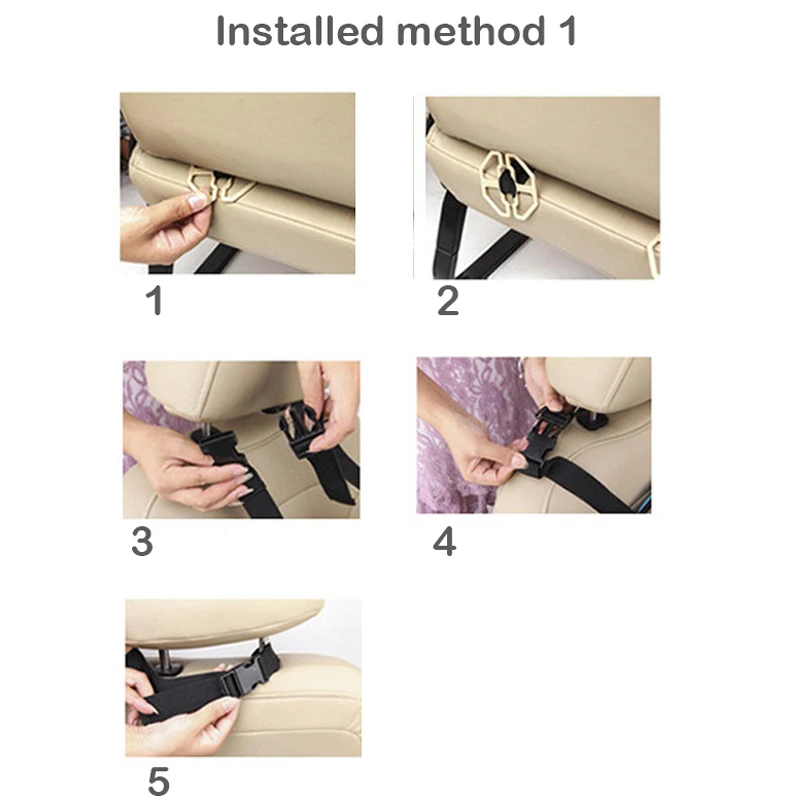 Installed method 1

1

2

3

4

5