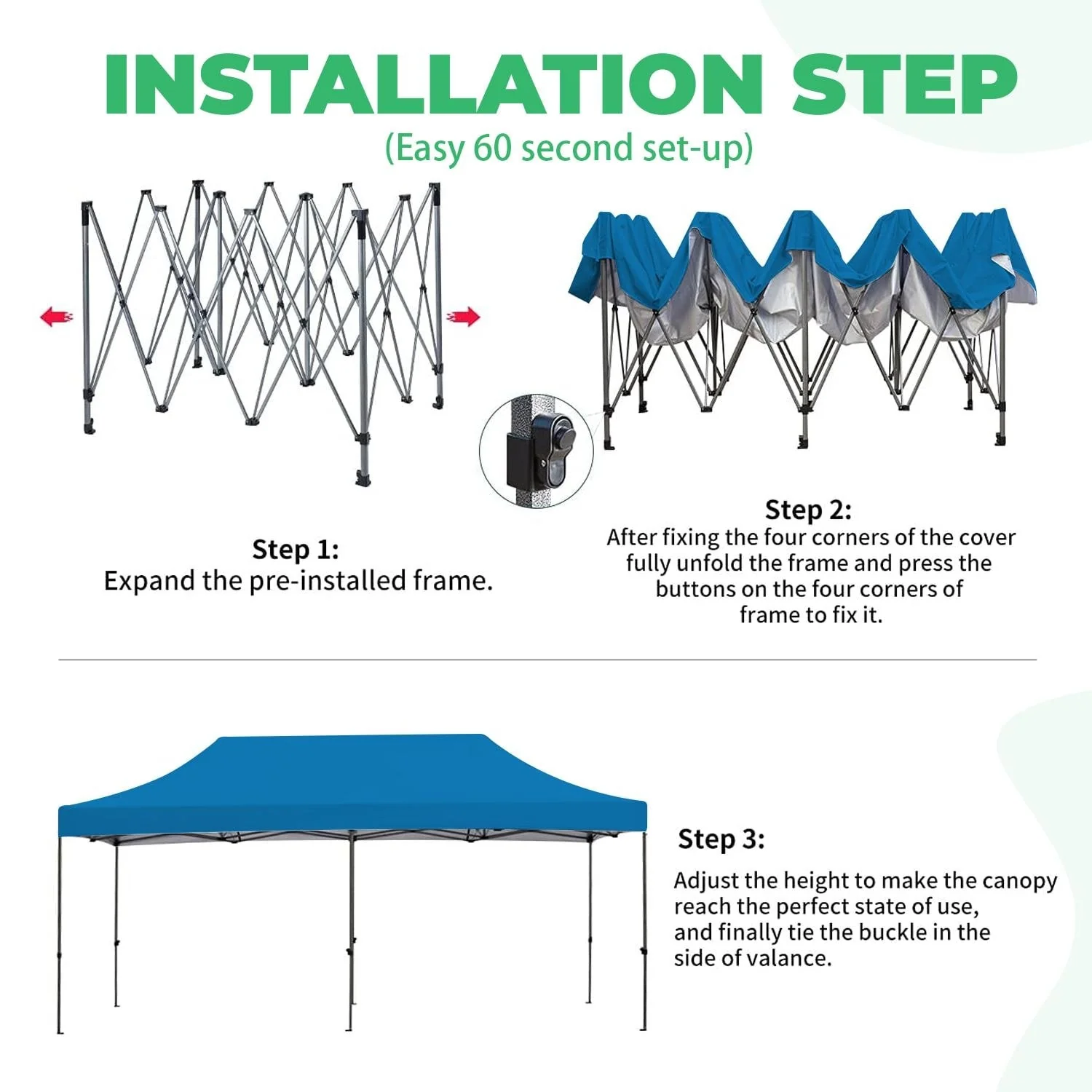 INSTALLATION STEP
(Easy 60 second set-up)

Step 1:
Expand the pre-installed frame.

Step 2:
After fixing the four corners of the cover fully unfold the frame and press the buttons on the four corners of frame to fix it.

Step 3:
Adjust the height to make the canopy reach the perfect state of use, and finally tie the buckle in the side of valance.