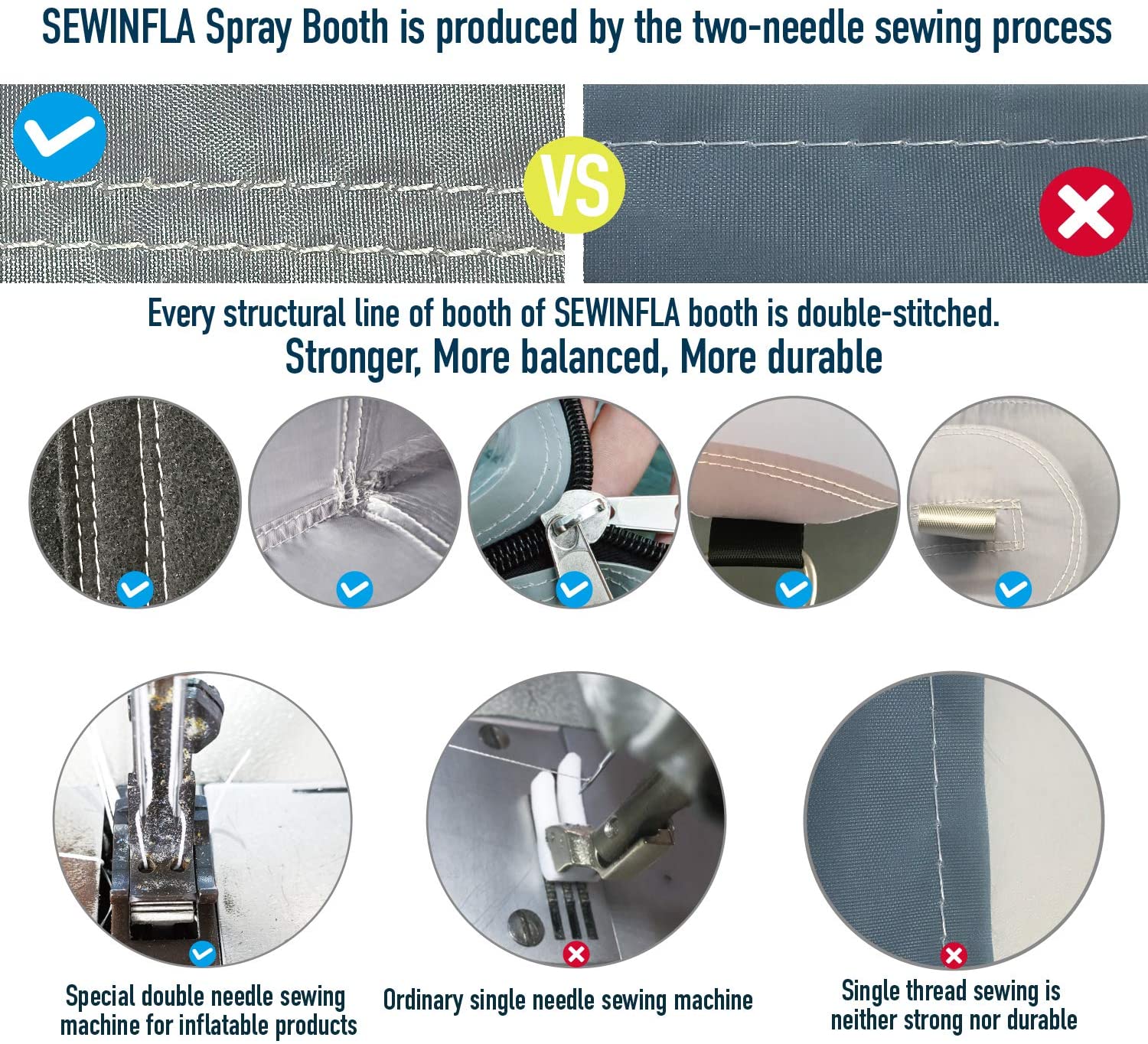 SEWINFLA Spray Booth is produced by the two-needle sewing process

VS

Every structural line of booth of SEWINFLA booth is double-stitched.
Stronger, More balanced, More durable

Special double needle sewing machine for inflatable products

Ordinary single needle sewing machine

Single thread sewing is neither strong nor durable