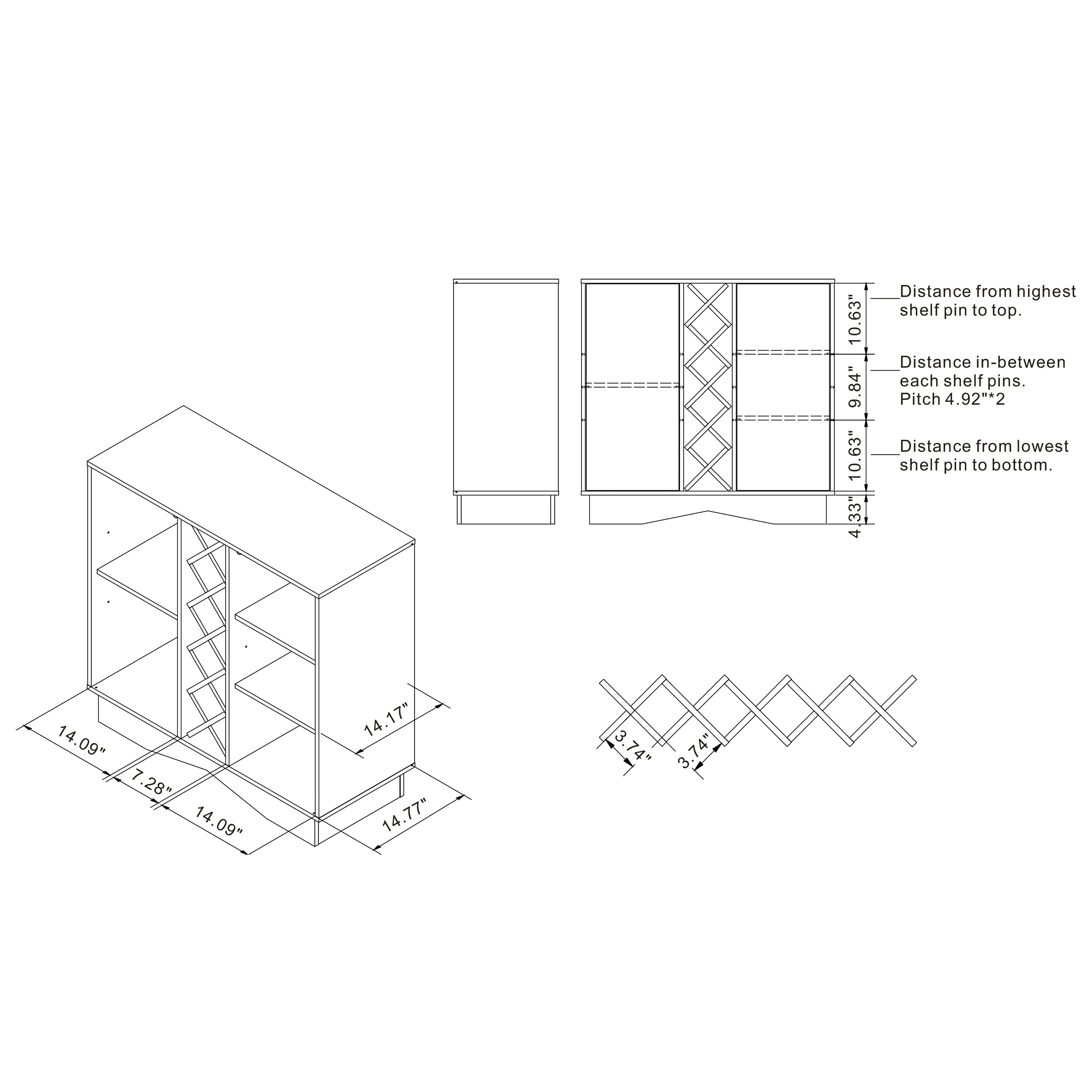 10.63"
Distance from highest shelf pin to top.

9.84"
Distance in-between each shelf pins. Pitch 4.92"*2

10.63"
Distance from lowest shelf pin to bottom.

4.33"

14.17"

14.09"

7.28"

14.09"

14.77"

3.74"

3.74"