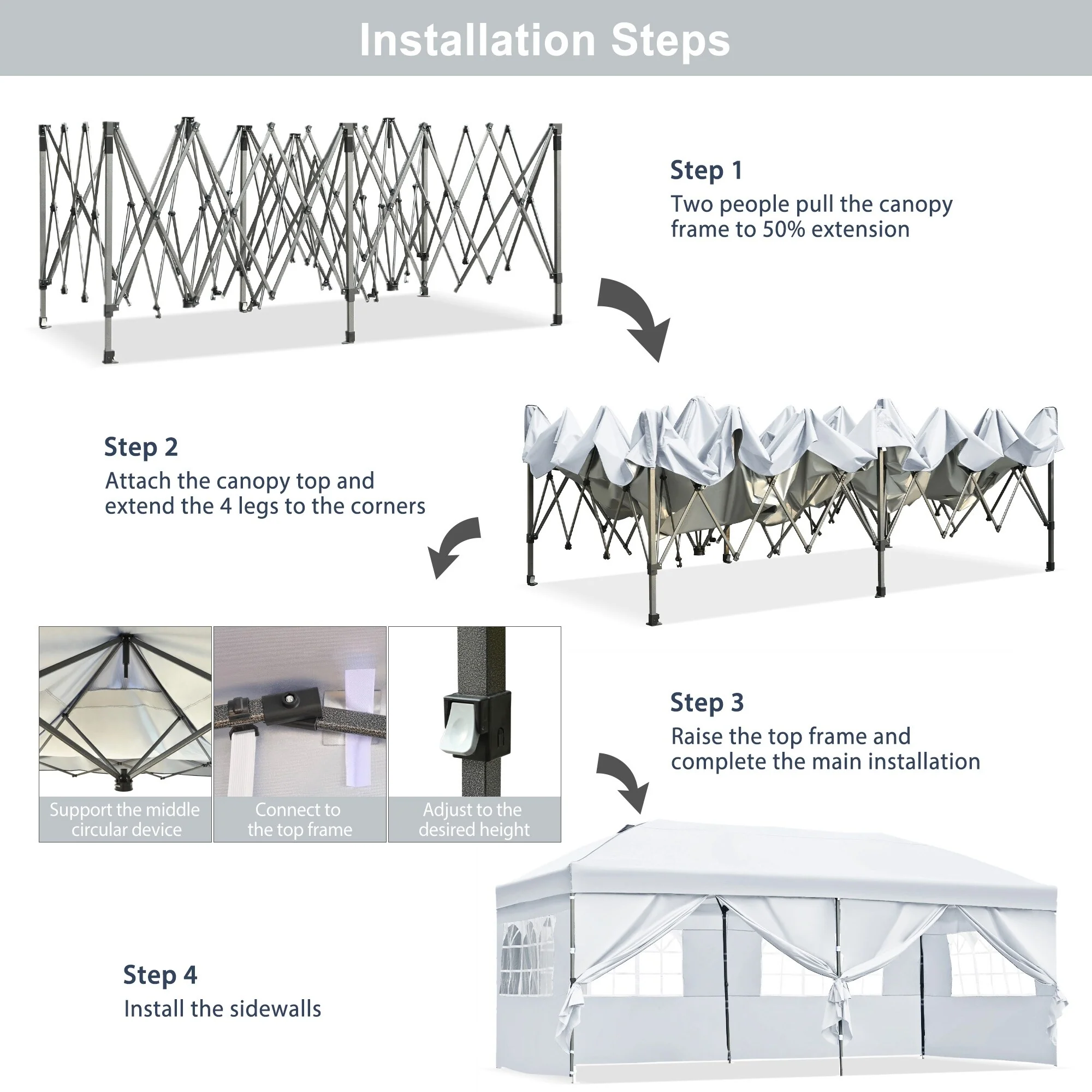 Installation Steps

Step 1
Two people pull the canopy frame to 50% extension

Step 2
Attach the canopy top and extend the 4 legs to the corners

Support the middle circular device

Connect to the top frame

Adjust to the desired height

Step 3
Raise the top frame and complete the main installation

Step 4
Install the sidewalls