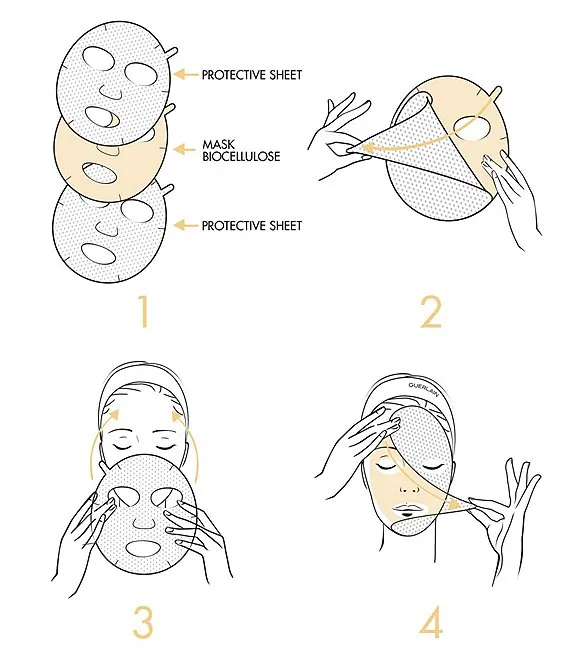 PROTECTIVE SHEET

MASK BIOCELLULOSE

PROTECTIVE SHEET

1

2

3

GUERLAIN

4