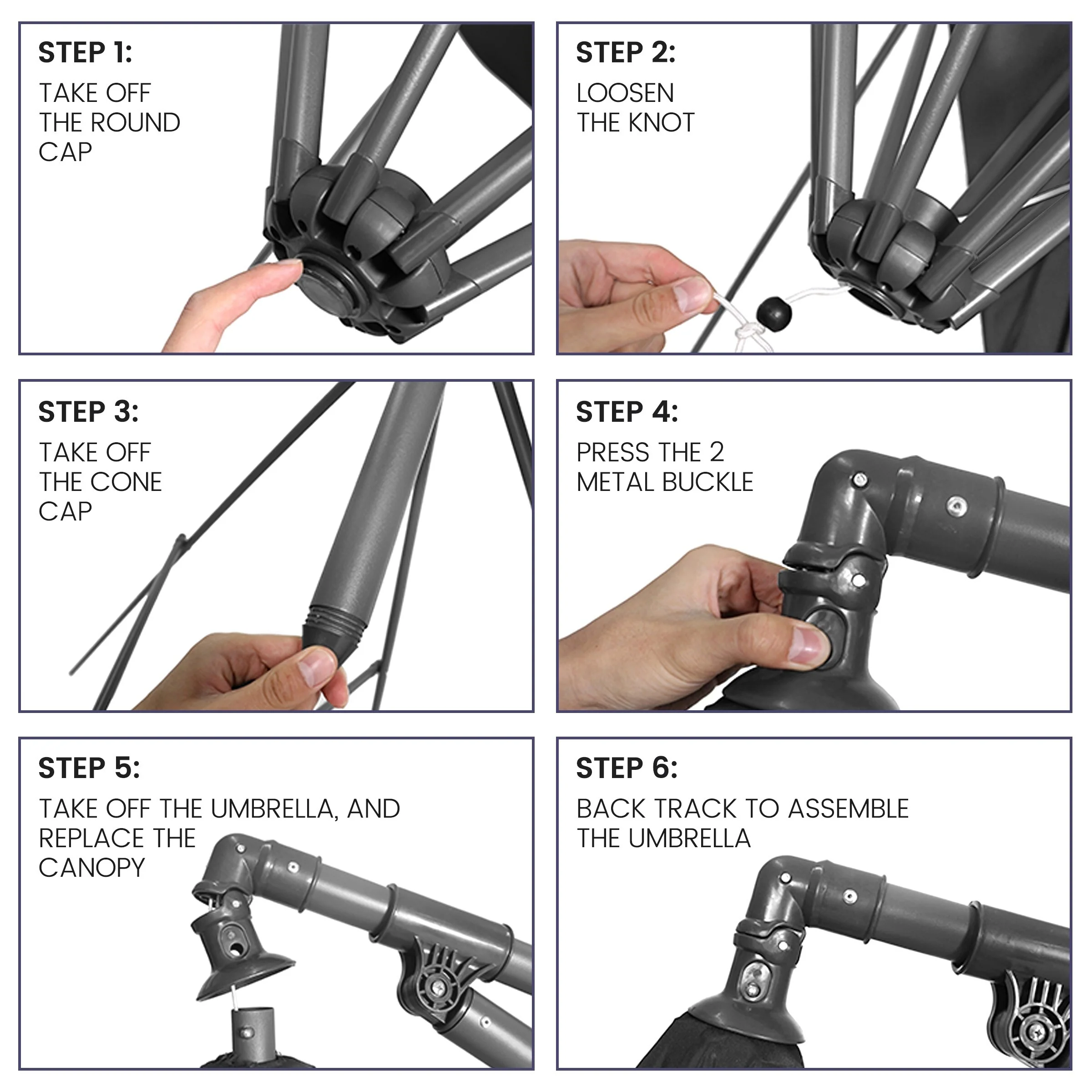 STEP 1:
TAKE OFF THE ROUND CAP

STEP 2:
LOOSEN THE KNOT

STEP 3:
TAKE OFF THE CONE CAP

STEP 4:
PRESS THE 2 METAL BUCKLE

STEP 5:
TAKE OFF THE UMBRELLA, AND REPLACE THE CANOPY

STEP 6:
BACK TRACK TO ASSEMBLE THE UMBRELLA