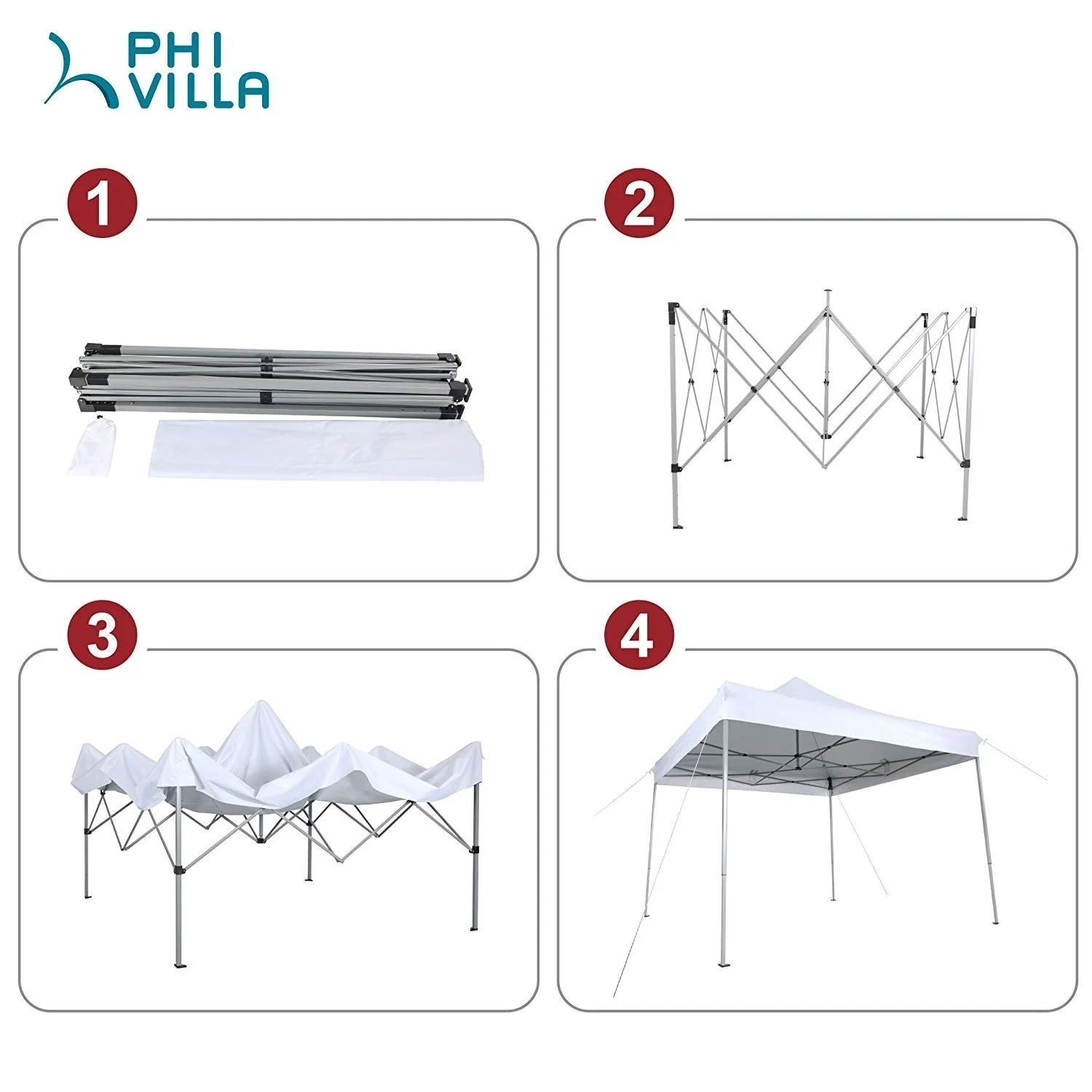 PHI VILLA

1

2

3

4