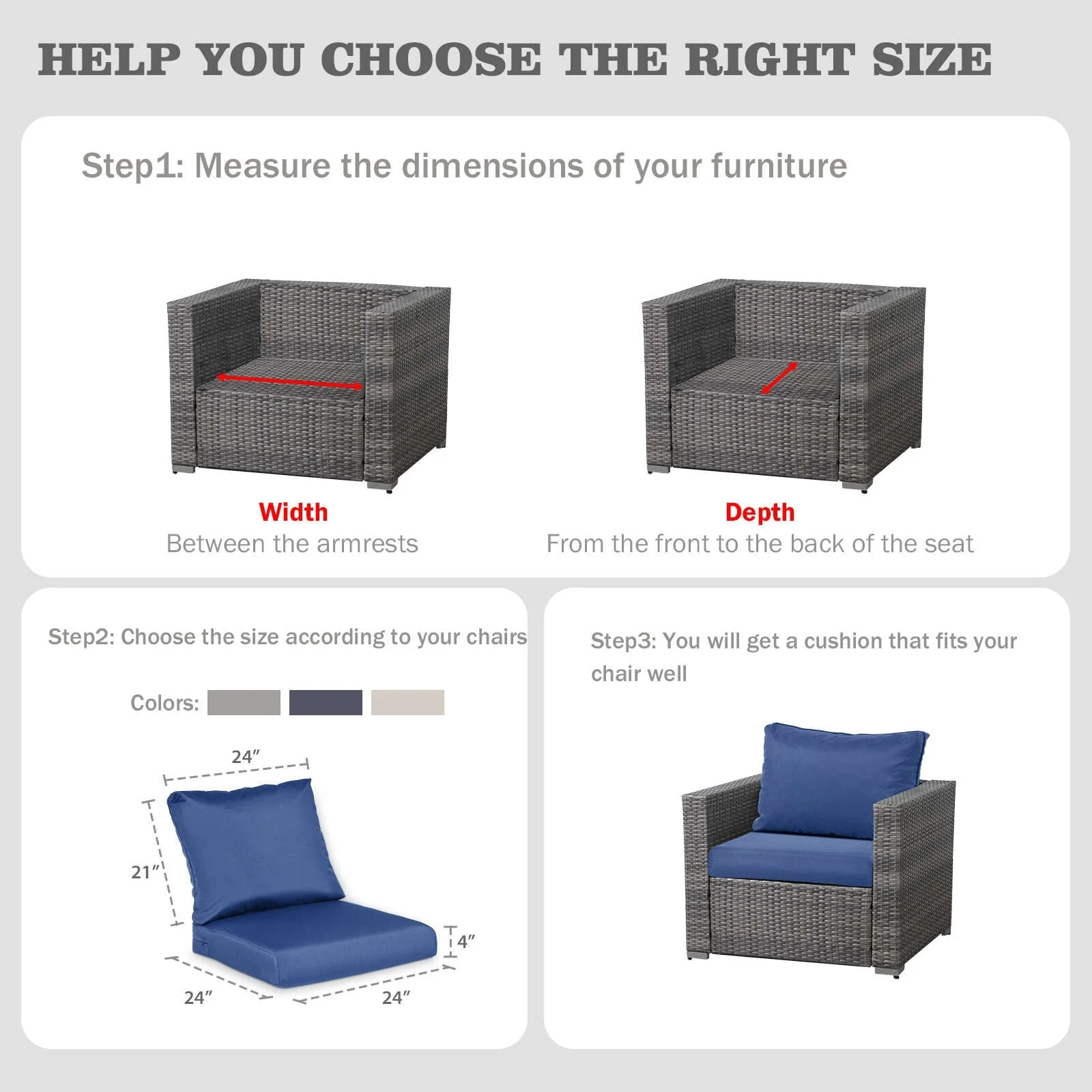 HELP YOU CHOOSE THE RIGHT SIZE

Step1: Measure the dimensions of your furniture

Width
Between the armrests

Depth
From the front to the back of the seat

Step2: Choose the size according to your chairs

Colors:

24″

21″

4″

24″

24″

Step3: You will get a cushion that fits your chair well