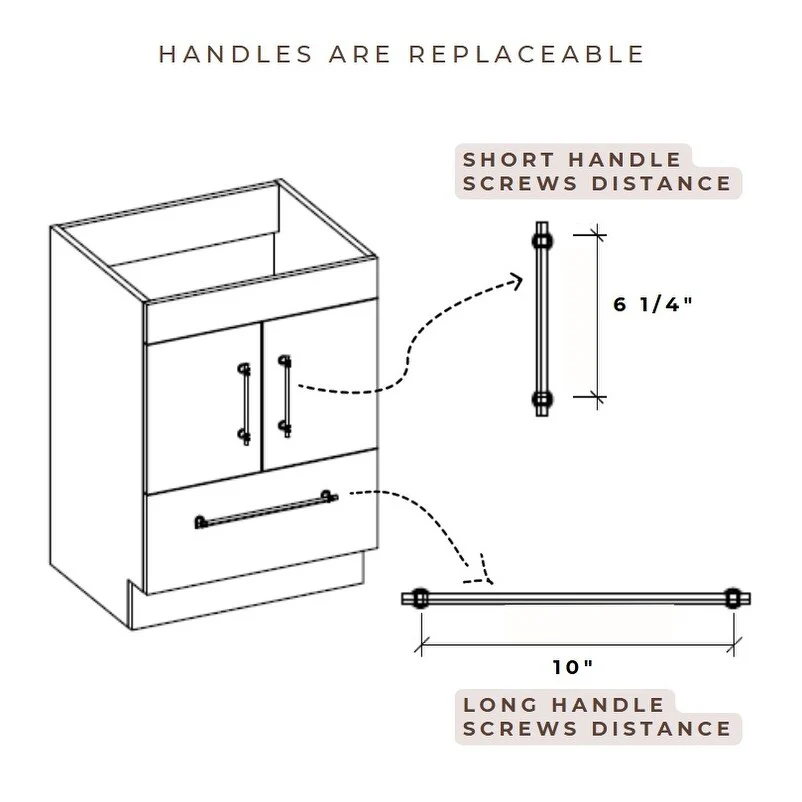 HANDLES ARE REPLACEABLE

SHORT HANDLE SCREWS DISTANCE

6 1/4"

10"

LONG HANDLE SCREWS DISTANCE