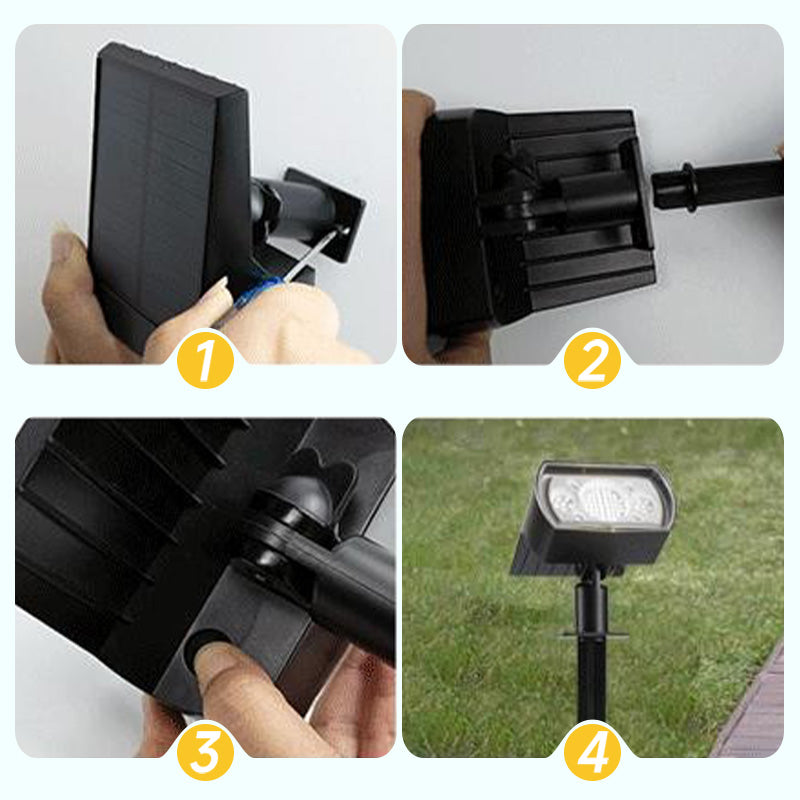 1

2

3

4