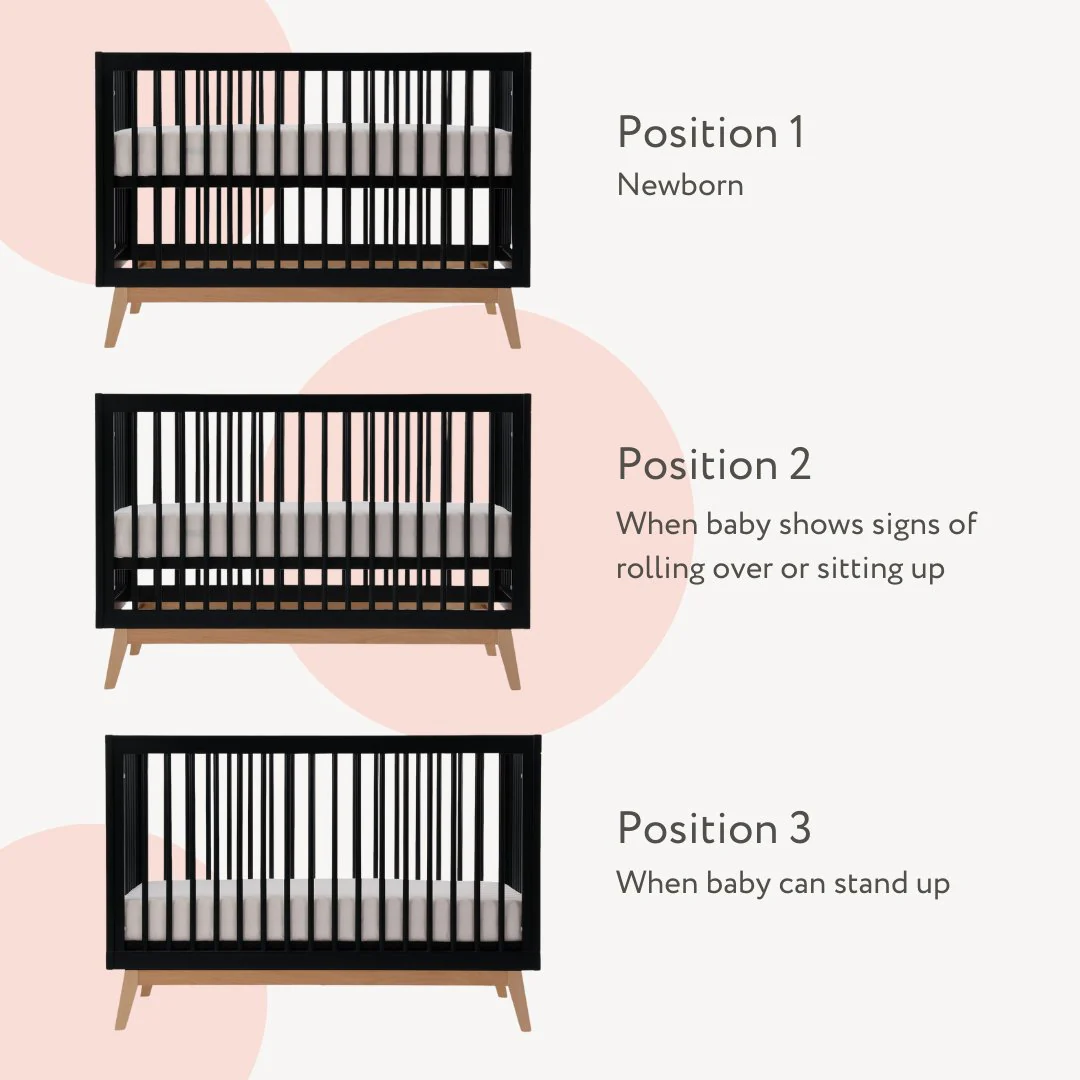 Position 1
Newborn

Position 2
When baby shows signs of rolling over or sitting up

Position 3
When baby can stand up