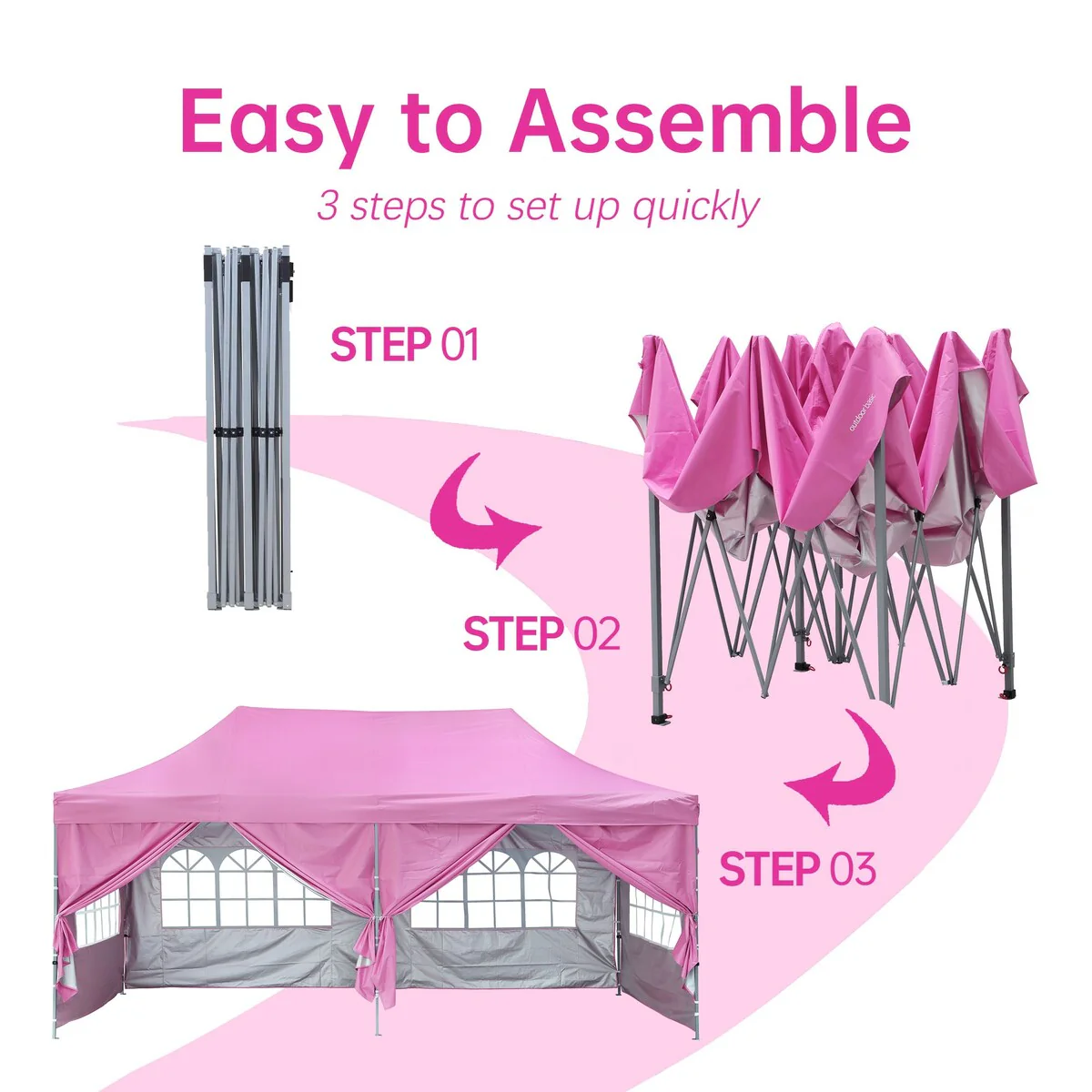 Easy to Assemble

3 steps to set up quickly

STEP 01

outdoor basic

STEP 02

STEP 03