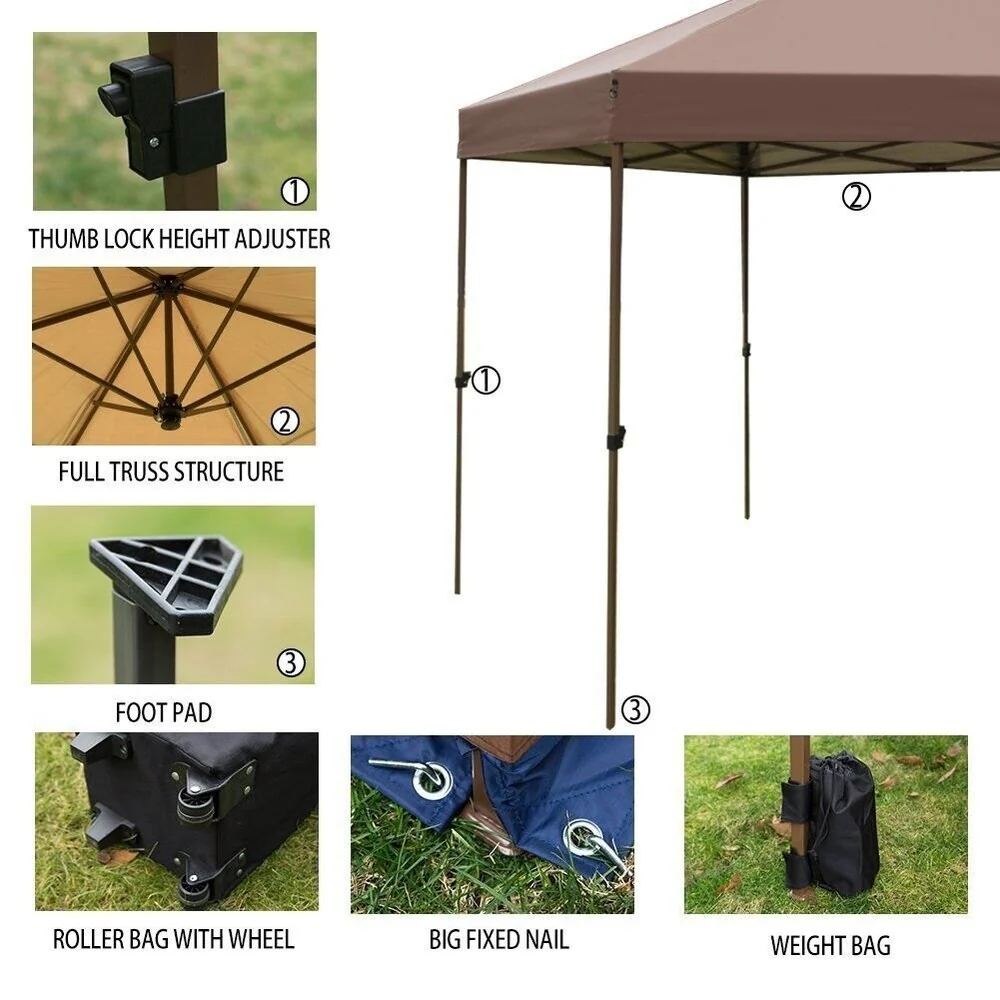 ①
THUMB LOCK HEIGHT ADJUSTER

②
FULL TRUSS STRUCTURE

③
FOOT PAD

②

①

③

ROLLER BAG WITH WHEEL

BIG FIXED NAIL

WEIGHT BAG