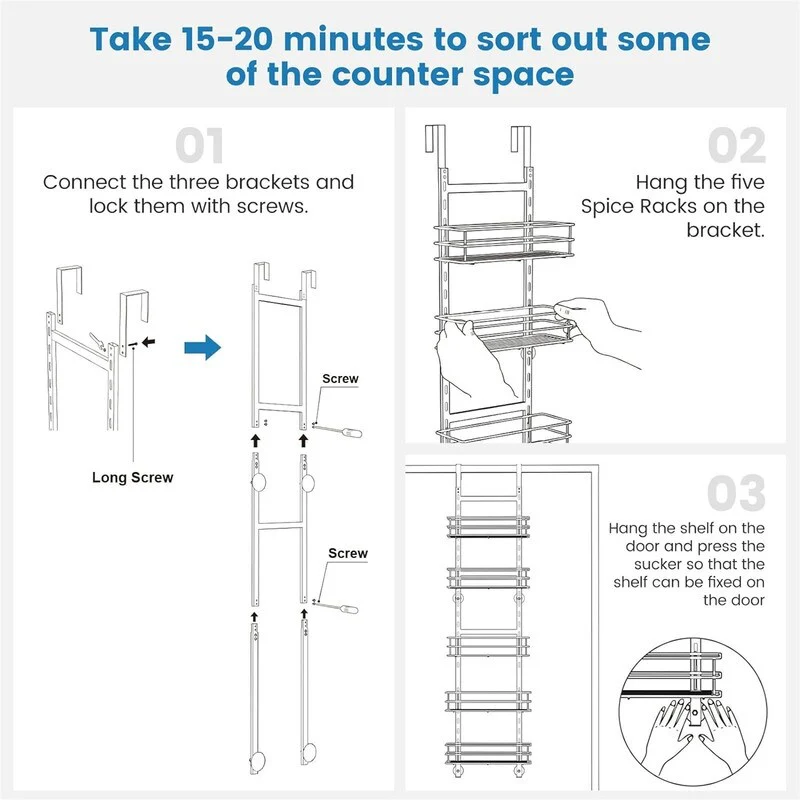 Take 15-20 minutes to sort out some of the counter space

01

Connect the three brackets and lock them with screws.

Long Screw

Screw

Screw

02

Hang the five Spice Racks on the bracket.

03

Hang the shelf on the door and press the sucker so that the shelf can be fixed on the door