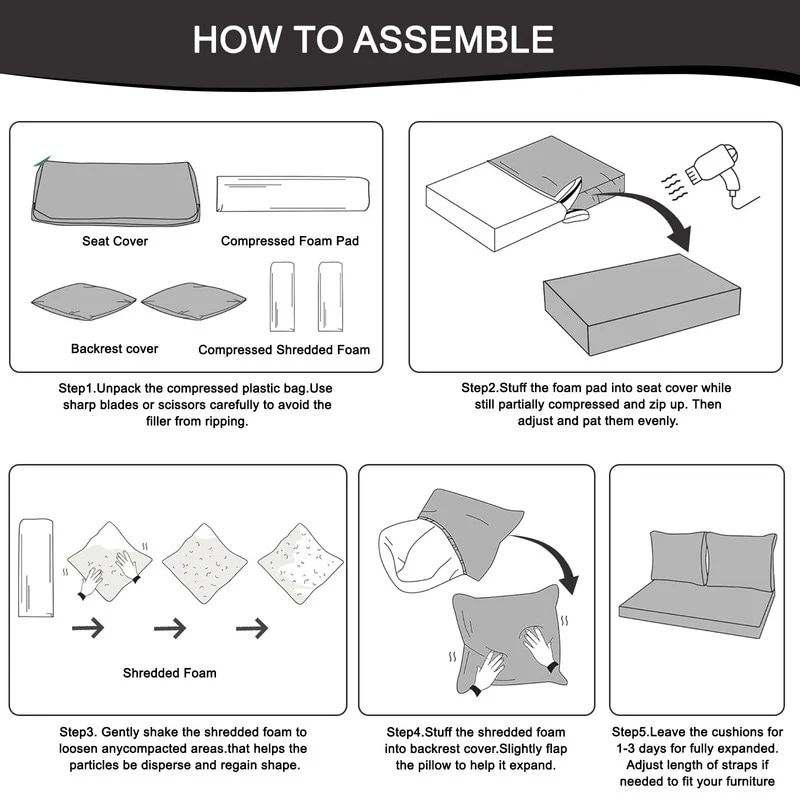 HOW TO ASSEMBLE

Seat Cover

Compressed Foam Pad

Backrest cover

Compressed Shredded Foam

Step1.Unpack the compressed plastic bag.Use sharp blades or scissors carefully to avoid the filler from ripping.

Step2.Stuff the foam pad into seat cover while still partially compressed and zip up. Then adjust and pat them evenly.

Shredded Foam

Step3. Gently shake the shredded foam to loosen anycompacted areas.that helps the particles be disperse and regain shape.

Step4.Stuff the shredded foam into backrest cover.Slightly flap the pillow to help it expand.

Step5.Leave the cushions for 1-3 days for fully expanded. Adjust length of straps if needed to fit your furniture