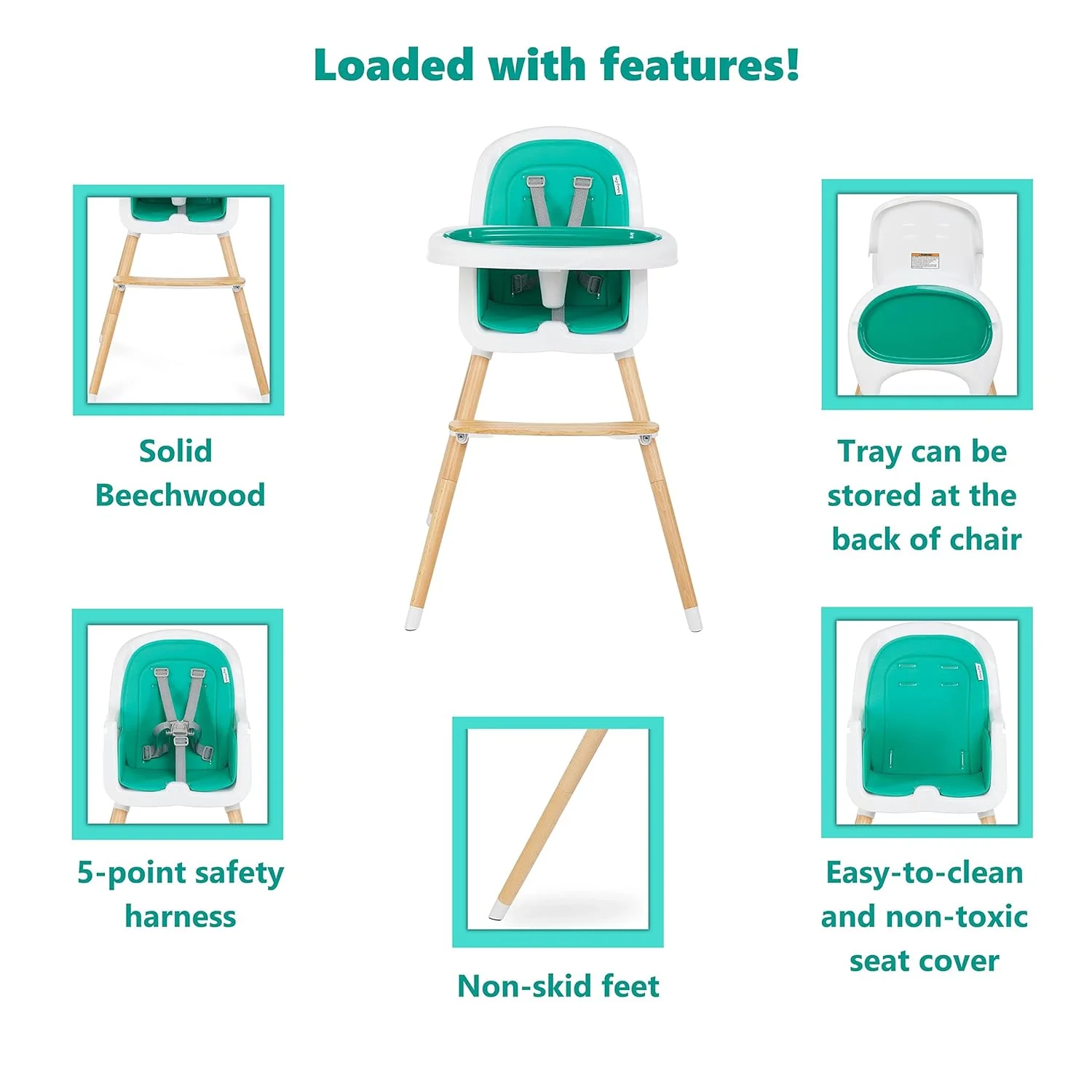 Loaded with features!

Solid Beechwood

Tray can be stored at the back of chair

5-point safety harness

Non-skid feet

Easy-to-clean and non-toxic seat cover