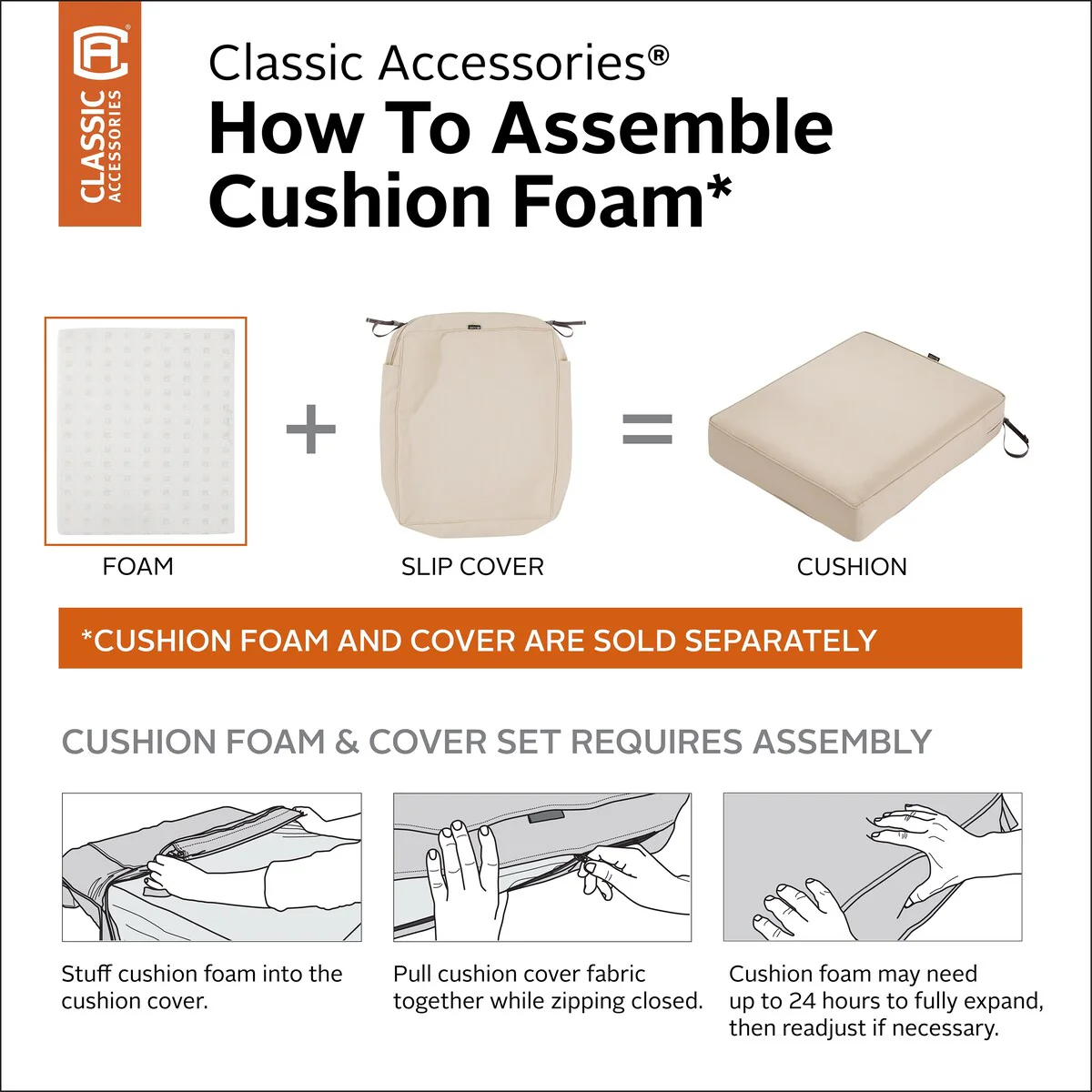 CLASSIC ACCESSORIES

Classic Accessories®
How To Assemble Cushion Foam*

FOAM + SLIP COVER = CUSHION

*CUSHION FOAM AND COVER ARE SOLD SEPARATELY

CUSHION FOAM & COVER SET REQUIRES ASSEMBLY

Stuff cushion foam into the cushion cover.

Pull cushion cover fabric together while zipping closed.

Cushion foam may need up to 24 hours to fully expand, then readjust if necessary.