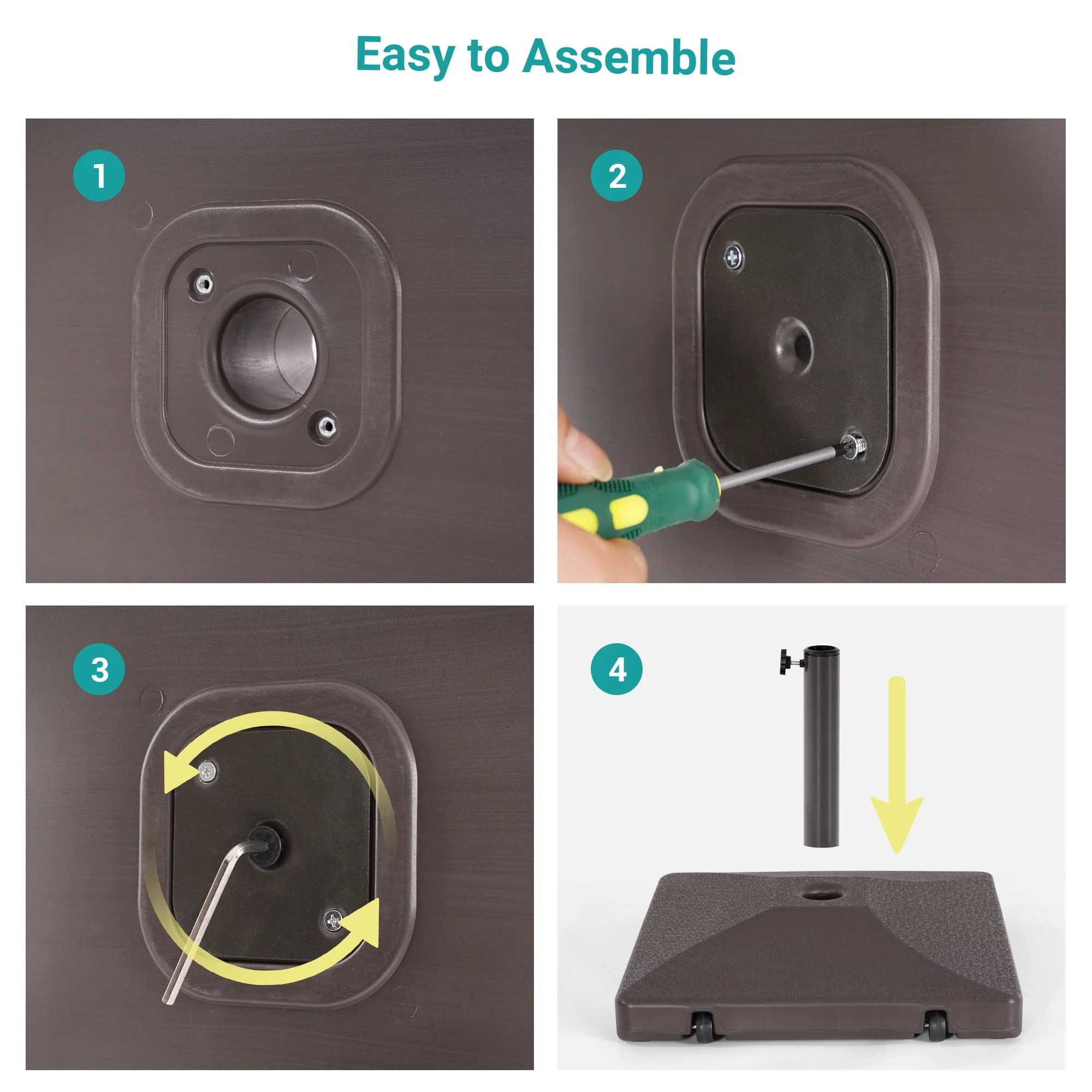 Easy to Assemble

1

2

3

4