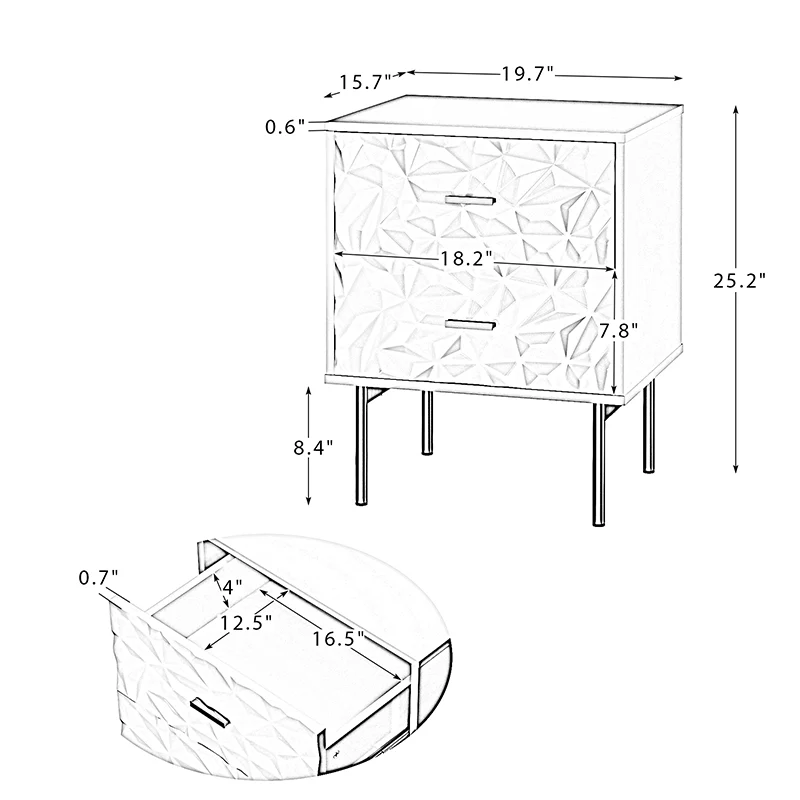 15.7"
19.7"
0.6"
18.2"
25.2"
7.8"
8.4"
0.7"
4"
12.5"
16.5"