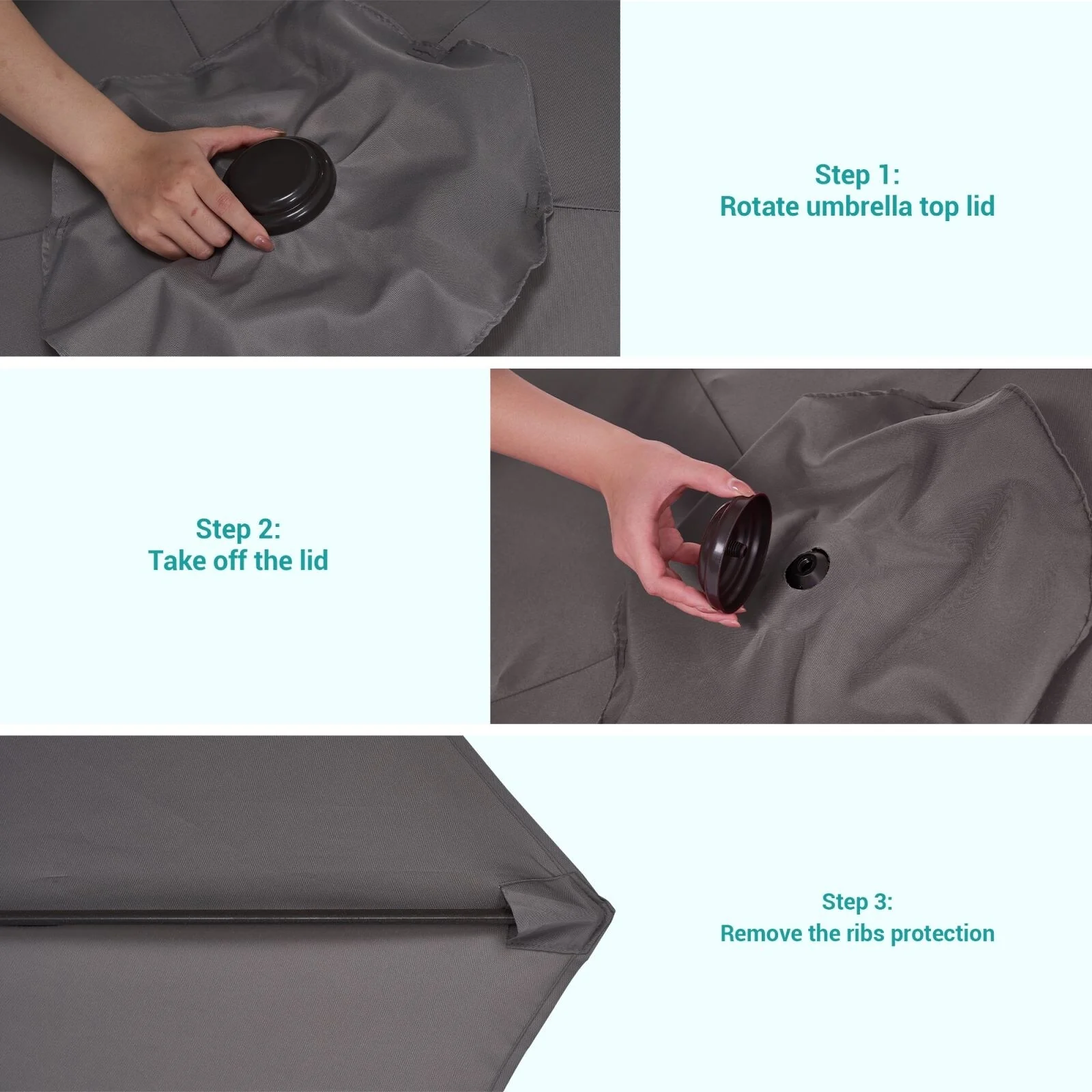 Step 1:
Rotate umbrella top lid

Step 2:
Take off the lid

Step 3:
Remove the ribs protection