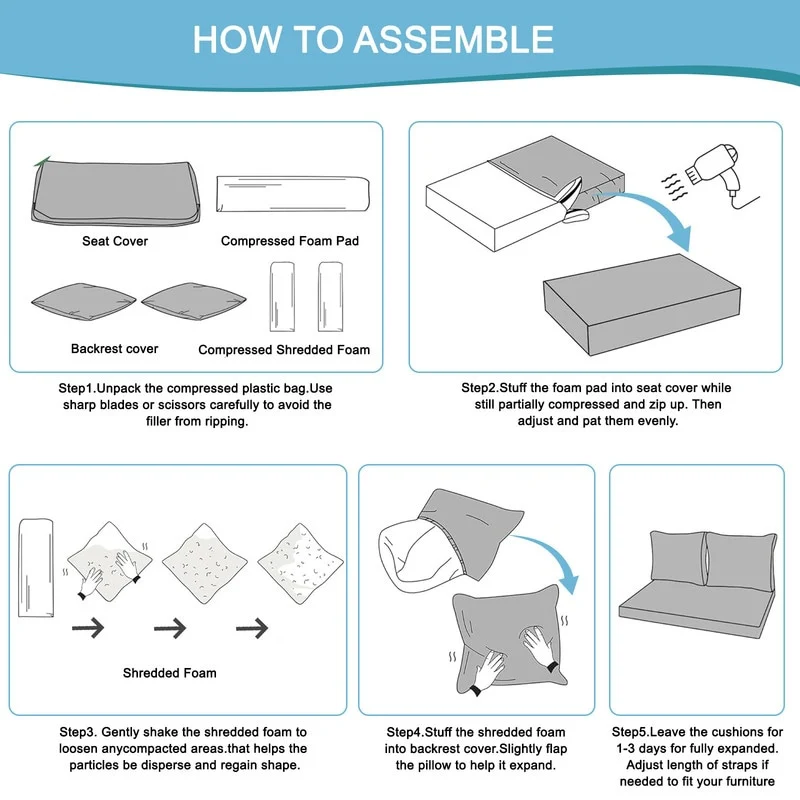 HOW TO ASSEMBLE

Seat Cover

Compressed Foam Pad

Backrest cover

Compressed Shredded Foam

Step1.Unpack the compressed plastic bag.Use sharp blades or scissors carefully to avoid the filler from ripping.

Step2.Stuff the foam pad into seat cover while still partially compressed and zip up. Then adjust and pat them evenly.

Shredded Foam

Step3. Gently shake the shredded foam to loosen anycompacted areas.that helps the particles be disperse and regain shape.

Step4.Stuff the shredded foam into backrest cover.Slightly flap the pillow to help it expand.

Step5.Leave the cushions for 1-3 days for fully expanded. Adjust length of straps if needed to fit your furniture