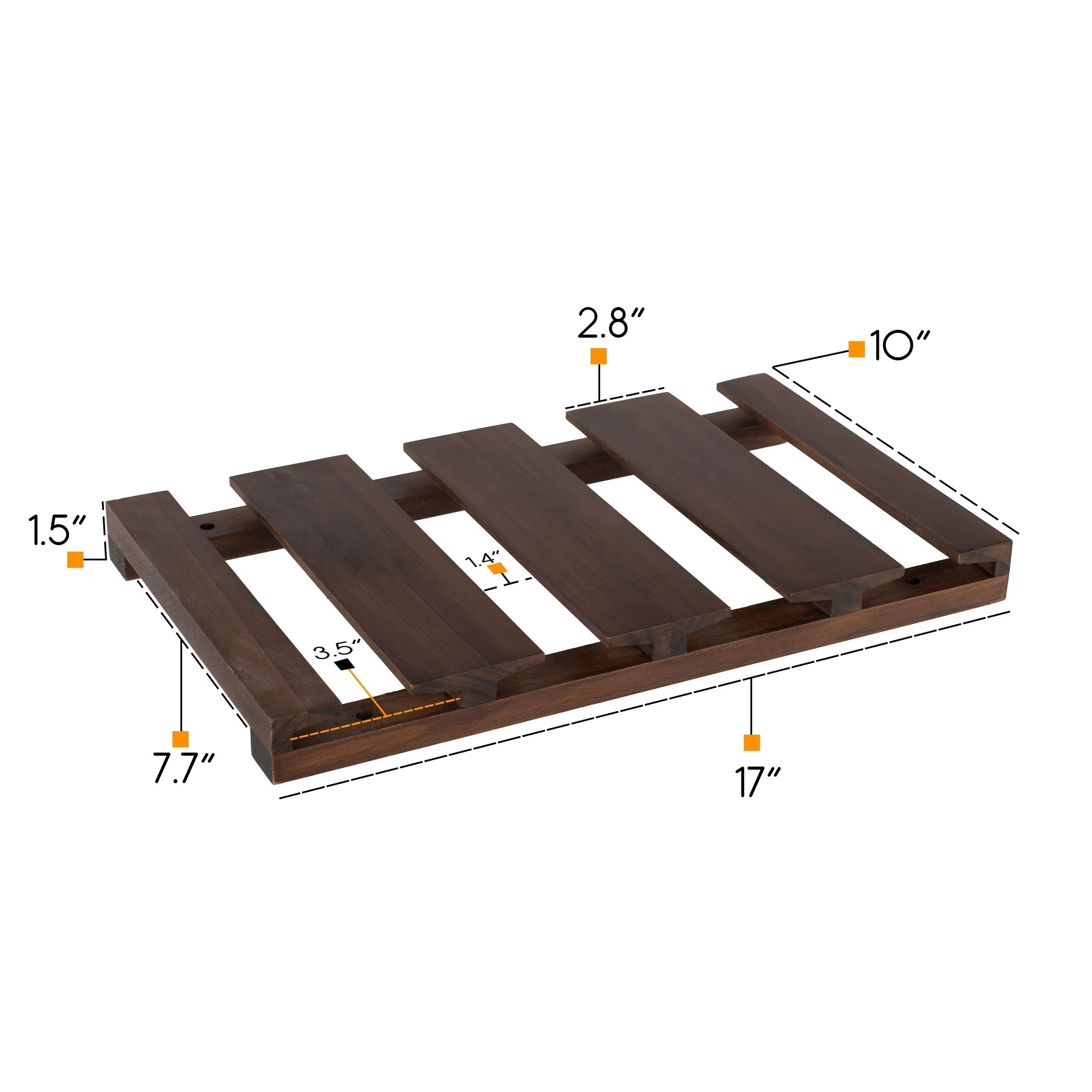 2.8″
10″
1.5″
1.4″
3.5″
7.7″
17″