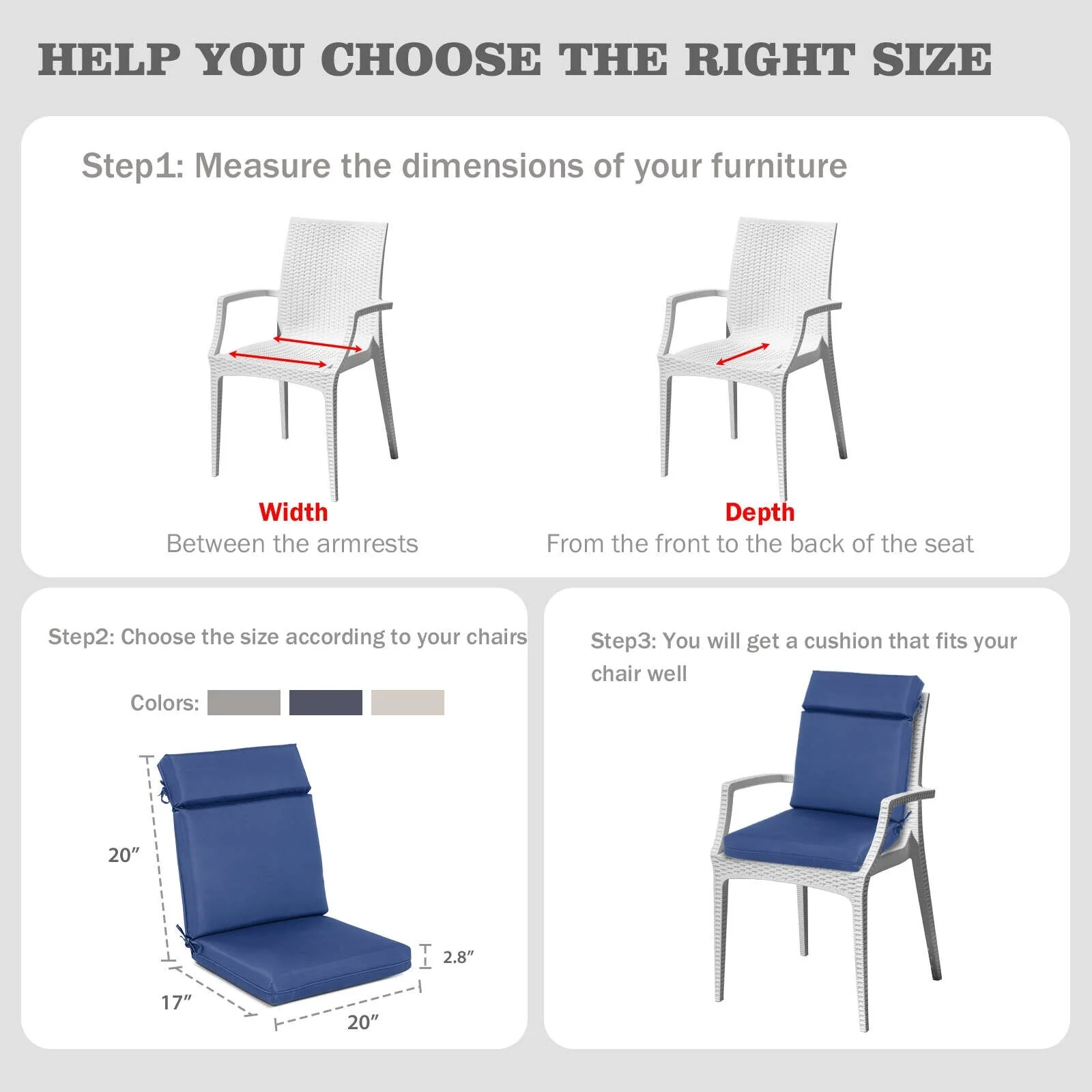 HELP YOU CHOOSE THE RIGHT SIZE

Step1: Measure the dimensions of your furniture

Width
Between the armrests

Depth
From the front to the back of the seat

Step2: Choose the size according to your chairs

Colors:

20″

2.8″

17″

20″

Step3: You will get a cushion that fits your chair well